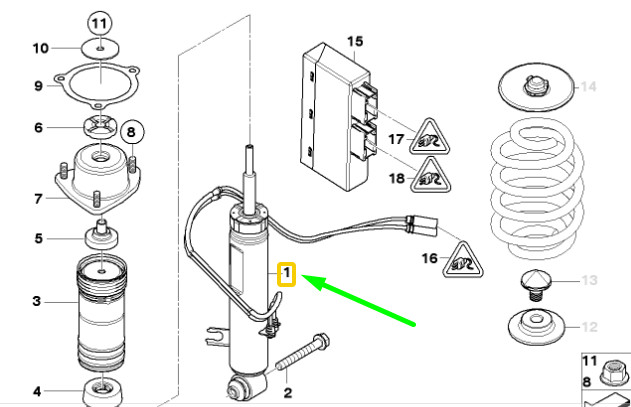 11
10
9
6
8
7
5
3
4
15
17
18
16
1
2
14
13
12
11
8