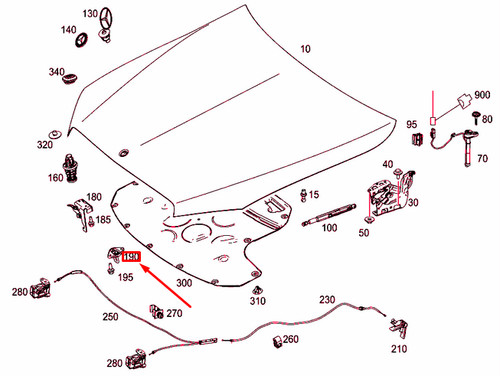 130
140
10
340
900
80
95
320
70
160
40
180
15
30
185
100
50
190
195
300
280
310
230
250
270
260
210
280