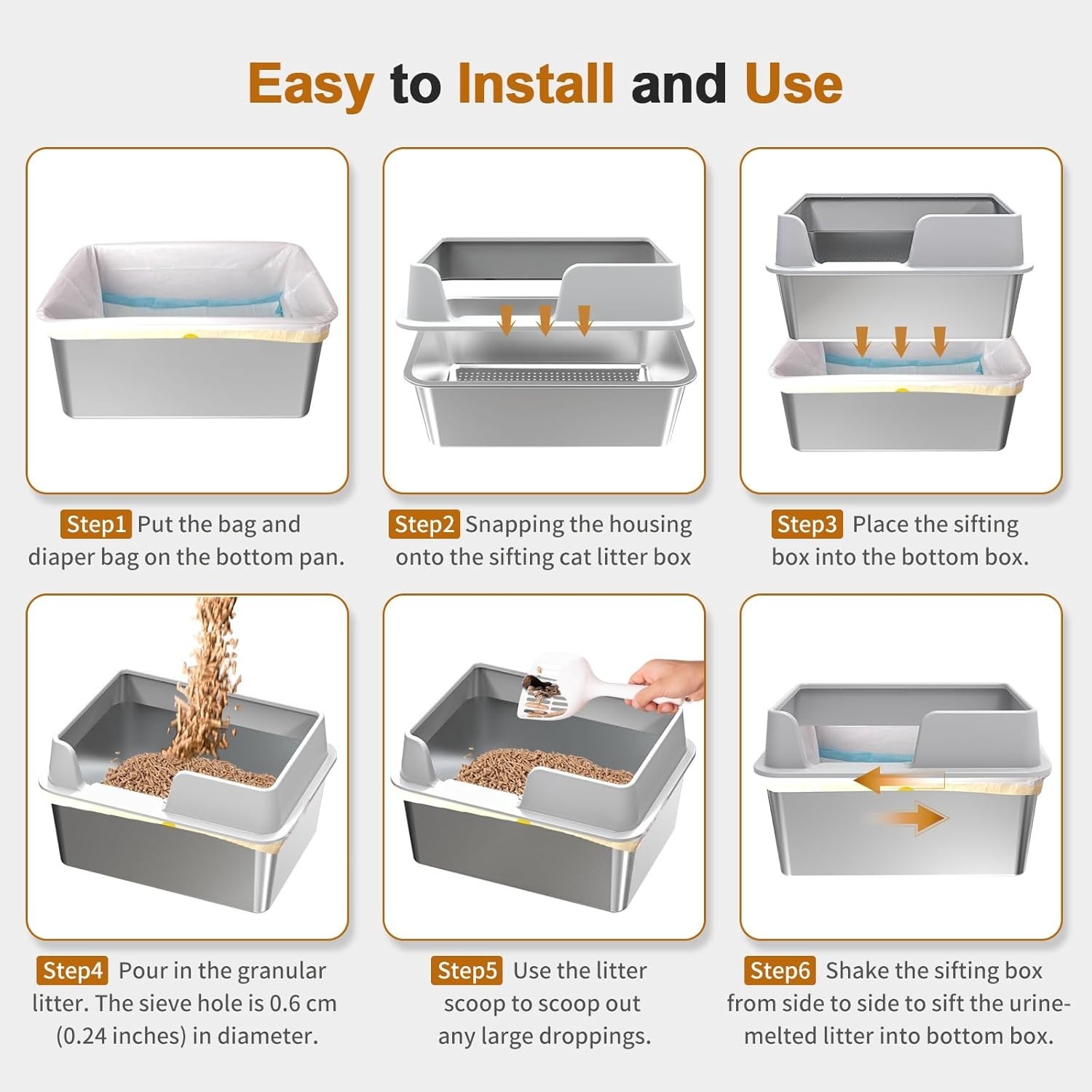 Easy to Install and Use

Step1 Put the bag and diaper bag on the bottom pan.

Step2 Snapping the housing onto the sifting cat litter box

Step3 Place the sifting box into the bottom box.

Step4 Pour in the granular litter. The sieve hole is 0.6 cm (0.24 inches) in diameter.

Step5 Use the litter scoop to scoop out any large droppings.

Step6 Shake the sifting box from side to side to sift the urine-melted litter into bottom box.