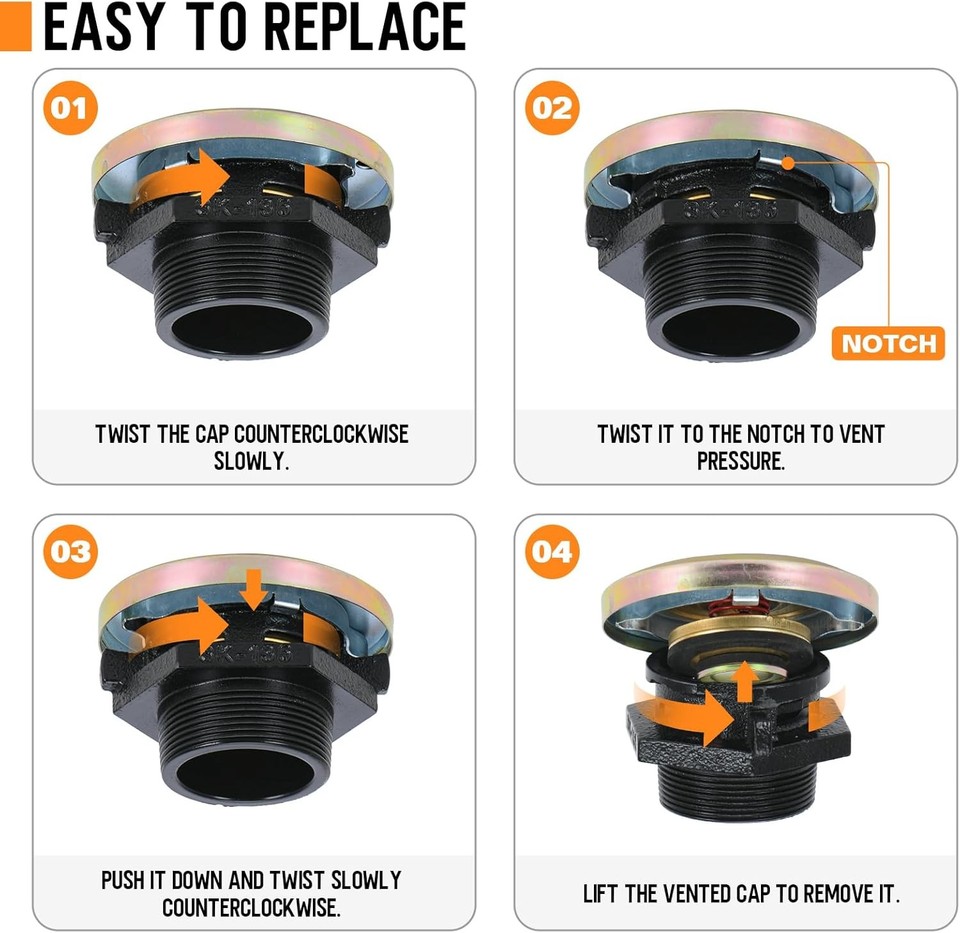 EASY TO REPLACE

01

TWIST THE CAP COUNTERCLOCKWISE SLOWLY.

02

NOTCH

TWIST IT TO THE NOTCH TO VENT PRESSURE.

03

PUSH IT DOWN AND TWIST SLOWLY COUNTERCLOCKWISE.

04

LIFT THE VENTED CAP TO REMOVE IT.