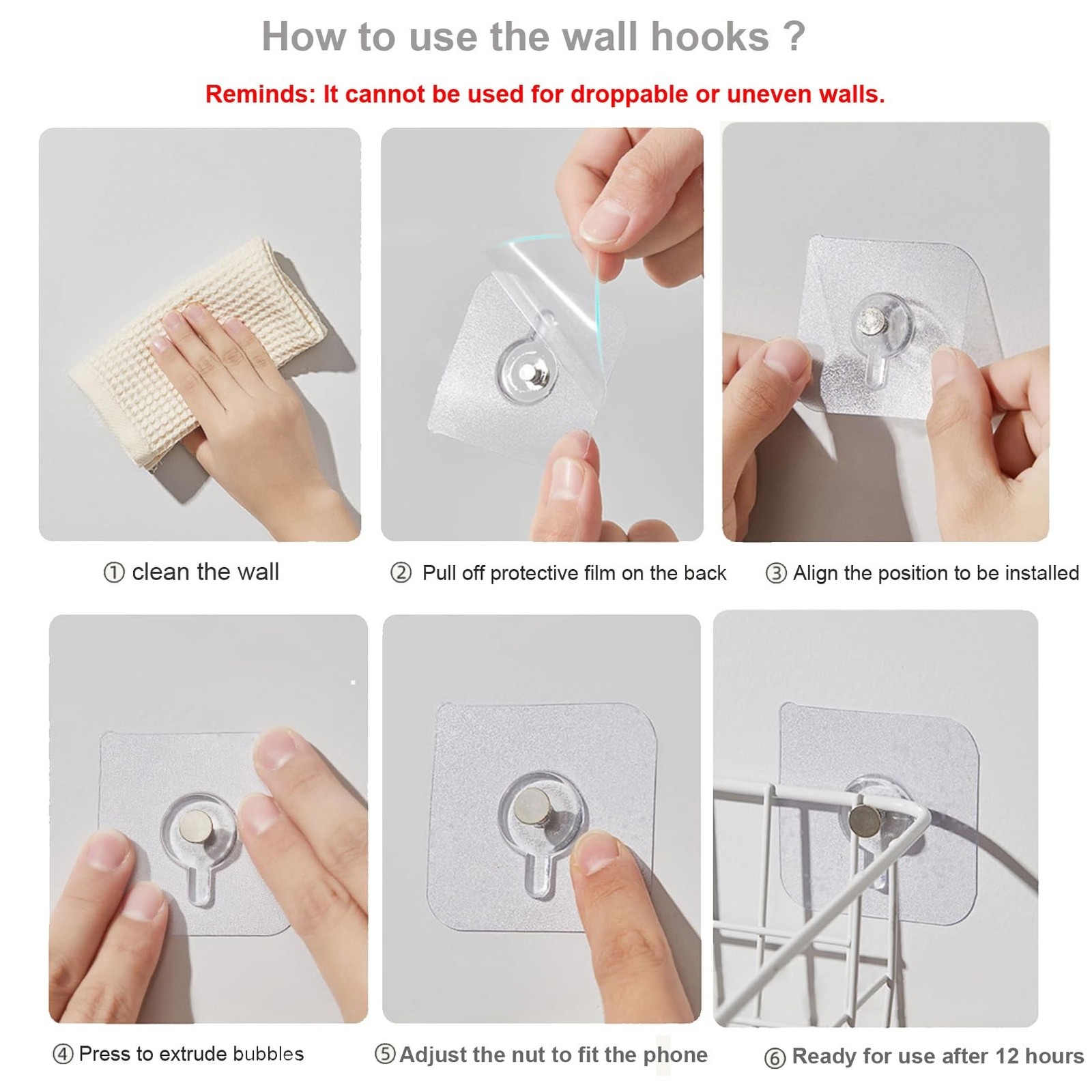 How to use the wall hooks ?

Reminds: It cannot be used for droppable or uneven walls.

① clean the wall

② Pull off protective film on the back

③ Align the position to be installed

④ Press to extrude bubbles

⑤ Adjust the nut to fit the phone

⑥ Ready for use after 12 hours