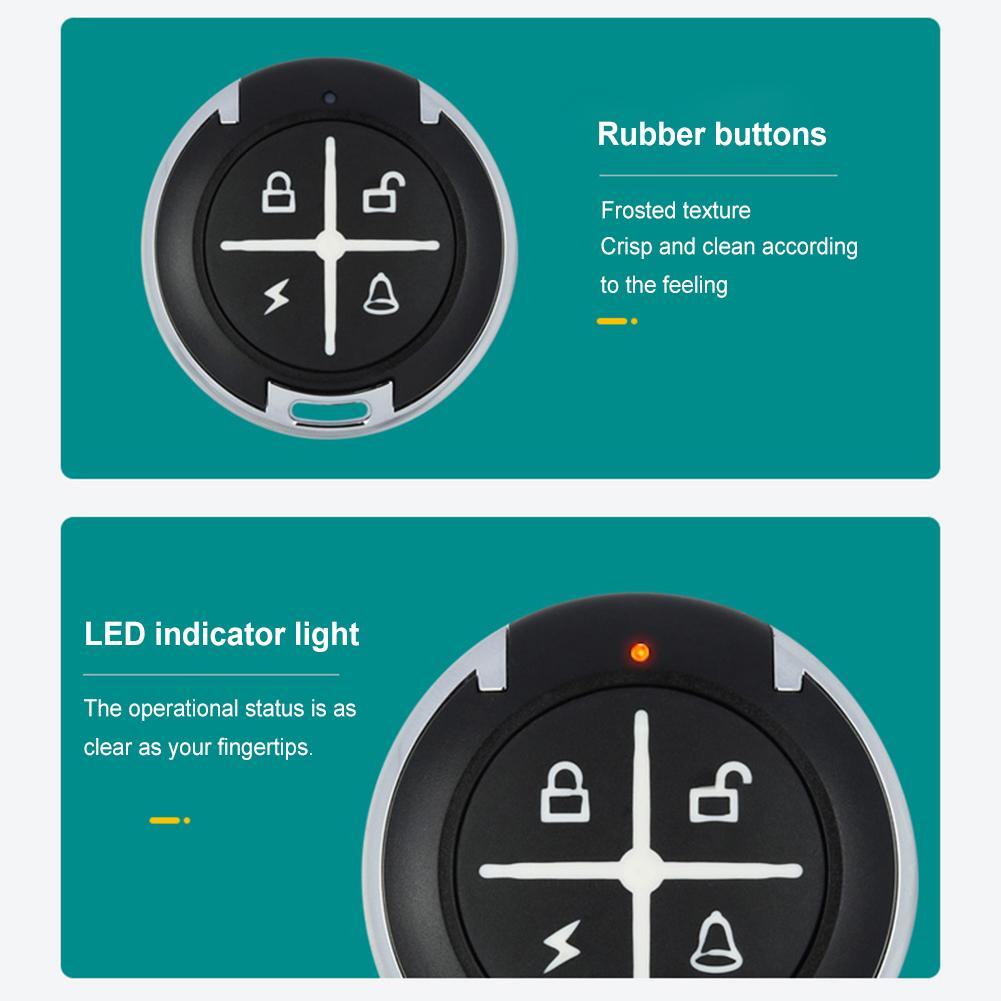 Rubber buttons

Frosted texture
Crisp and clean according to the feeling

LED indicator light

The operational status is as clear as your fingertips.