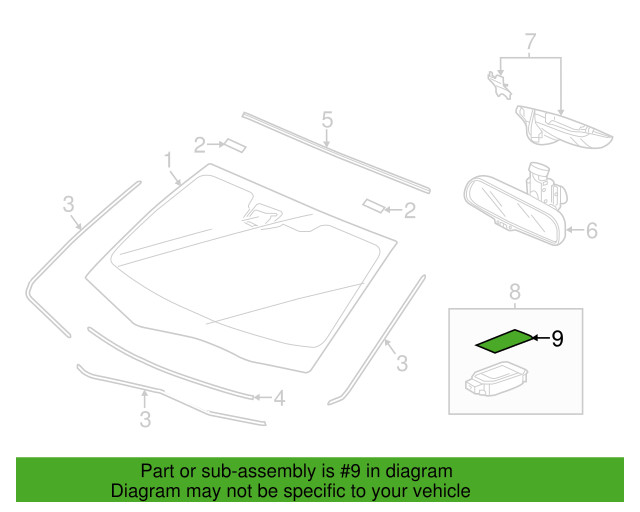 7
5
2
1
2
3
6
8
9
3
4
3

Part or sub-assembly is #9 in diagram
Diagram may not be specific to your vehicle