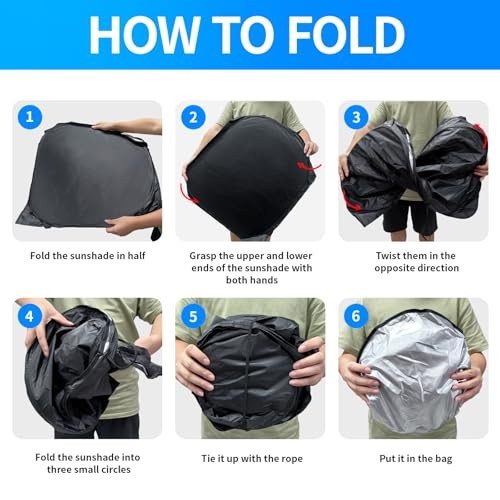 HOW TO FOLD

1

Fold the sunshade in half

2

Grasp the upper and lower ends of the sunshade with both hands

3

Twist them in the opposite direction

4

Fold the sunshade into three small circles

5

Tie it up with the rope

6

Put it in the bag