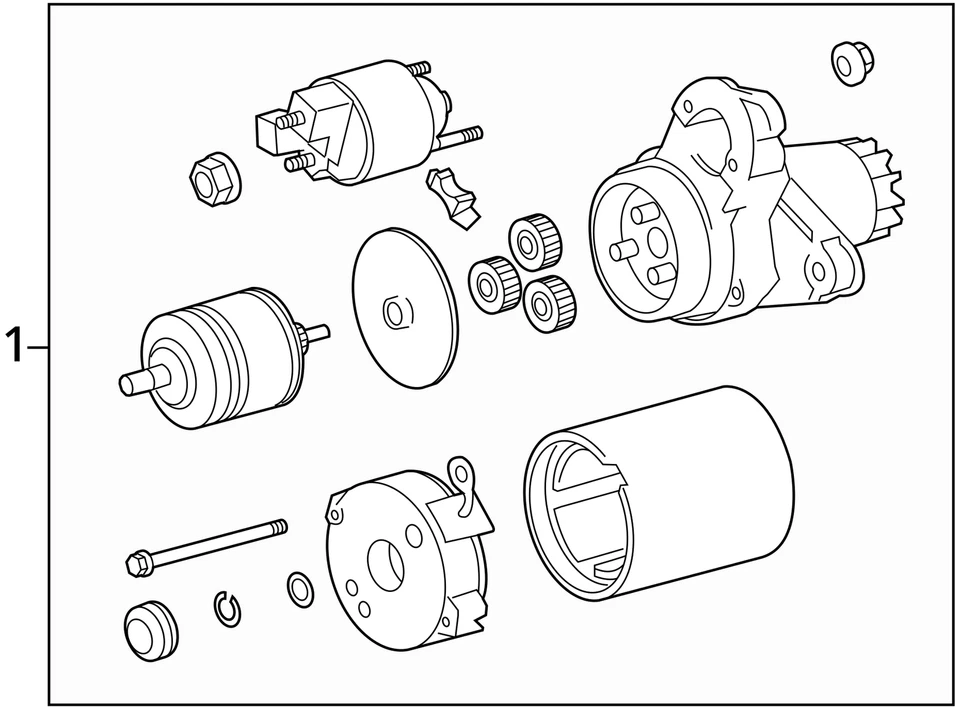 1