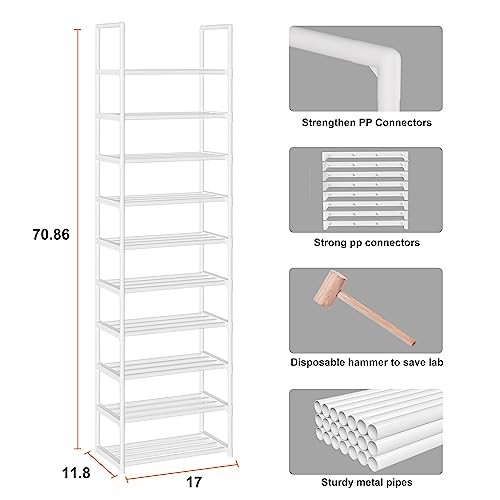 70.86

11.8

17

Strengthen PP Connectors

Strong pp connectors

Disposable hammer to save lab

Sturdy metal pipes