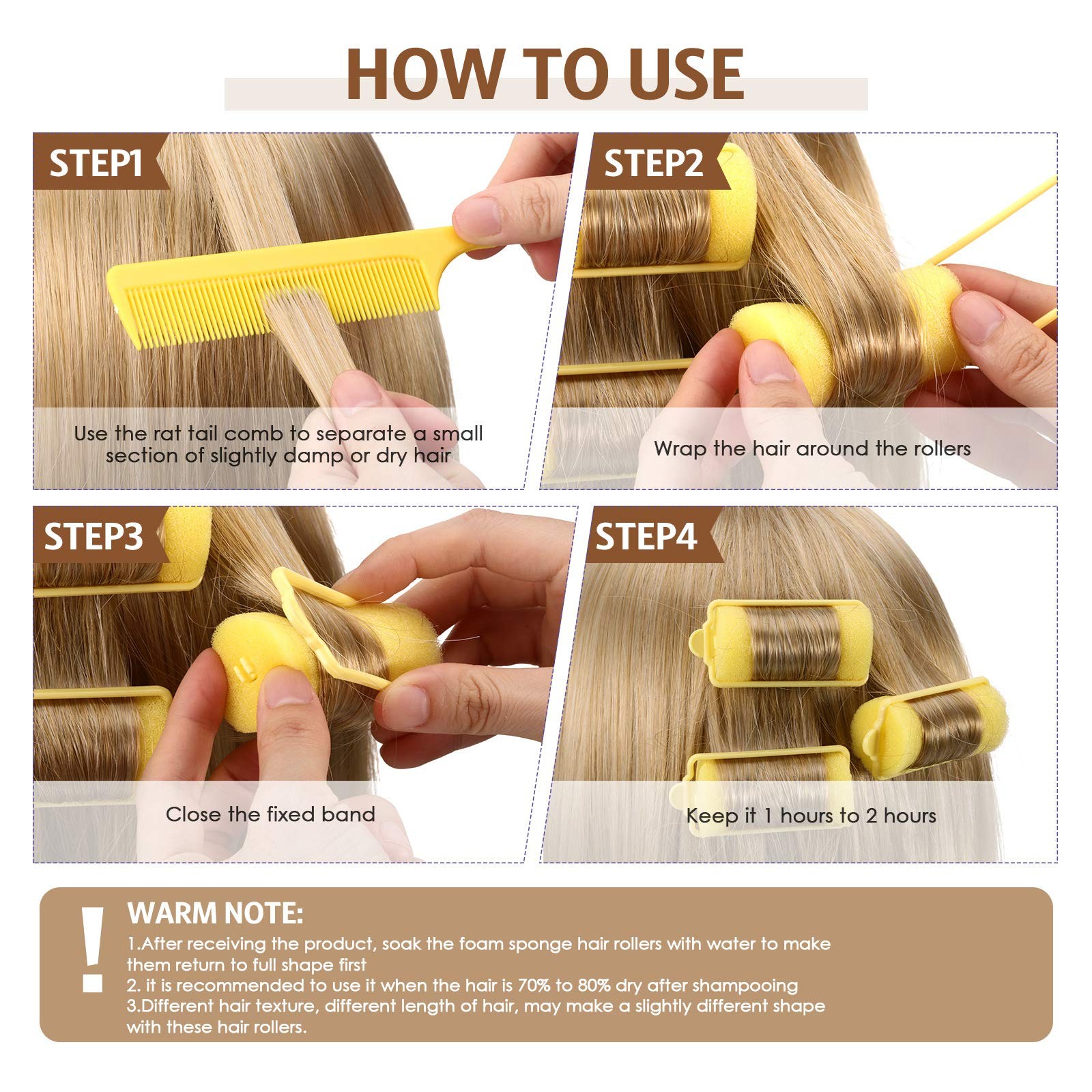 HOW TO USE

STEP1

Use the rat tail comb to separate a small section of slightly damp or dry hair

STEP2

Wrap the hair around the rollers

STEP3

Close the fixed band

STEP4

Keep it 1 hours to 2 hours

!

WARM NOTE:

1.After receiving the product, soak the foam sponge hair rollers with water to make them return to full shape first
2. it is recommended to use it when the hair is 70% to 80% dry after shampooing
3.Different hair texture, different length of hair, may make a slightly different shape with these hair rollers.