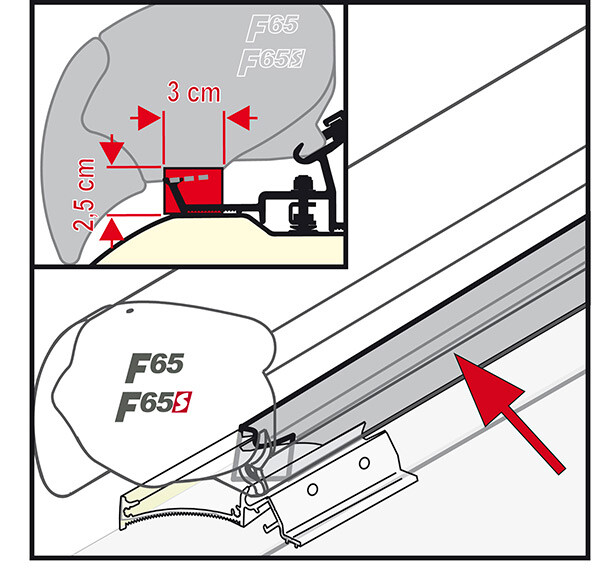 F65
F65S
3 cm
2,5 cm
F65
F65S