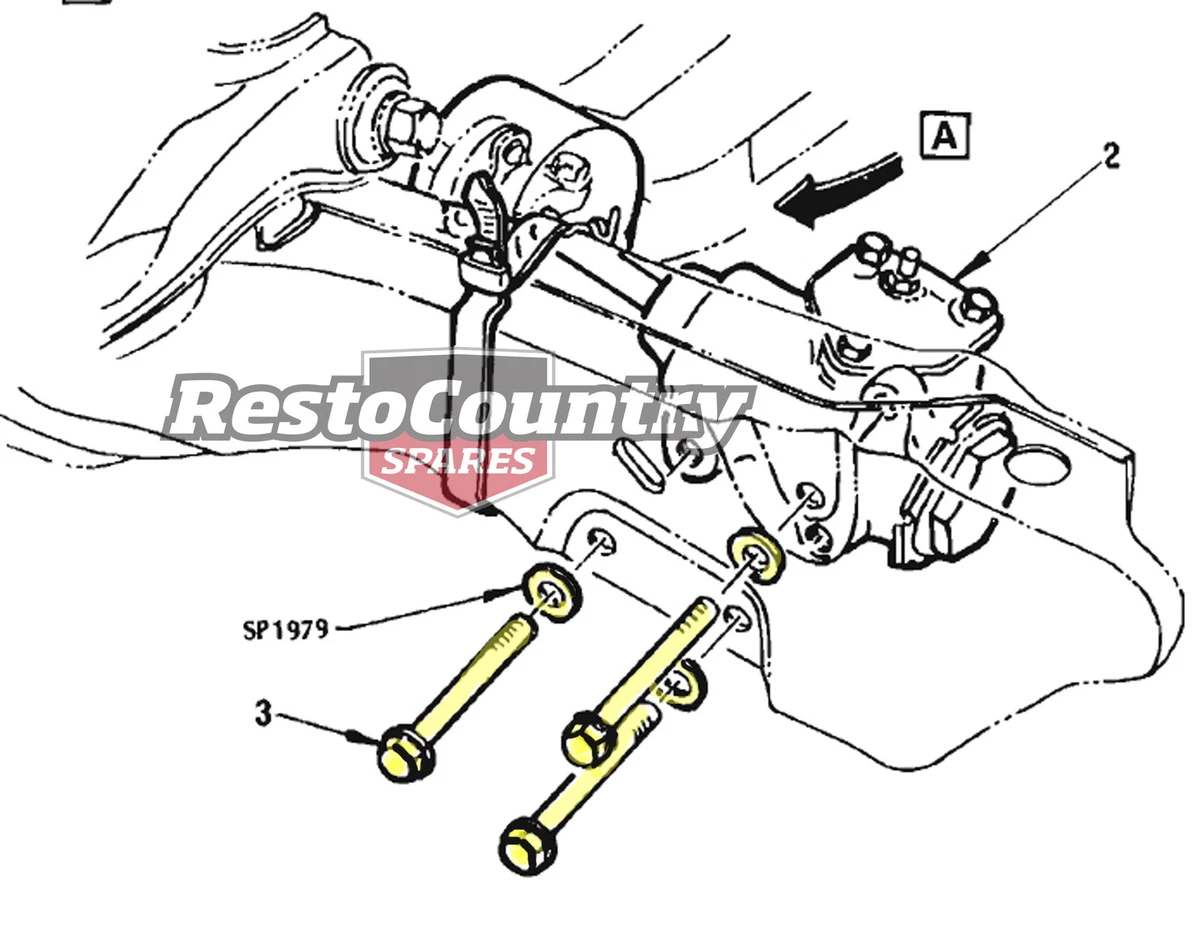 A

2

RestoCountry
SPARES

SP1979

3