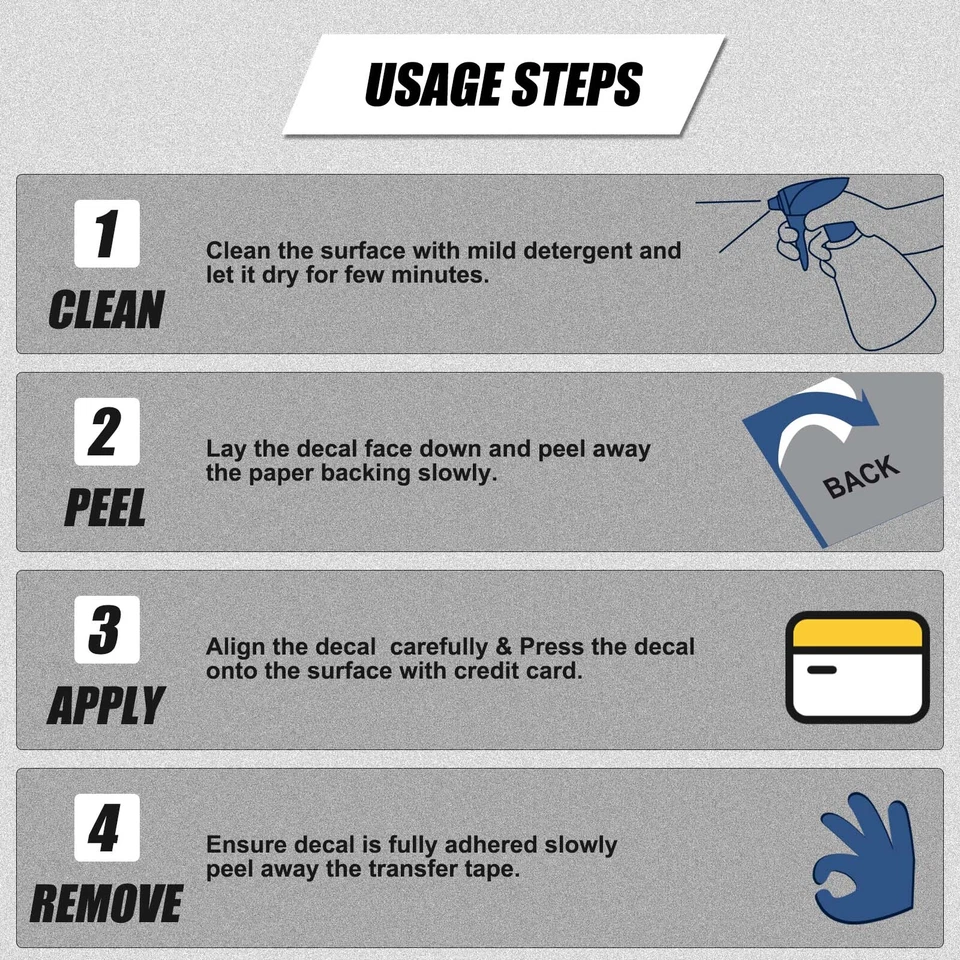 USAGE STEPS

1
CLEAN
Clean the surface with mild detergent and let it dry for few minutes.

2
PEEL
Lay the decal face down and peel away the paper backing slowly.

BACK

3
APPLY
Align the decal  carefully & Press the decal onto the surface with credit card.

4
REMOVE
Ensure decal is fully adhered slowly peel away the transfer tape.