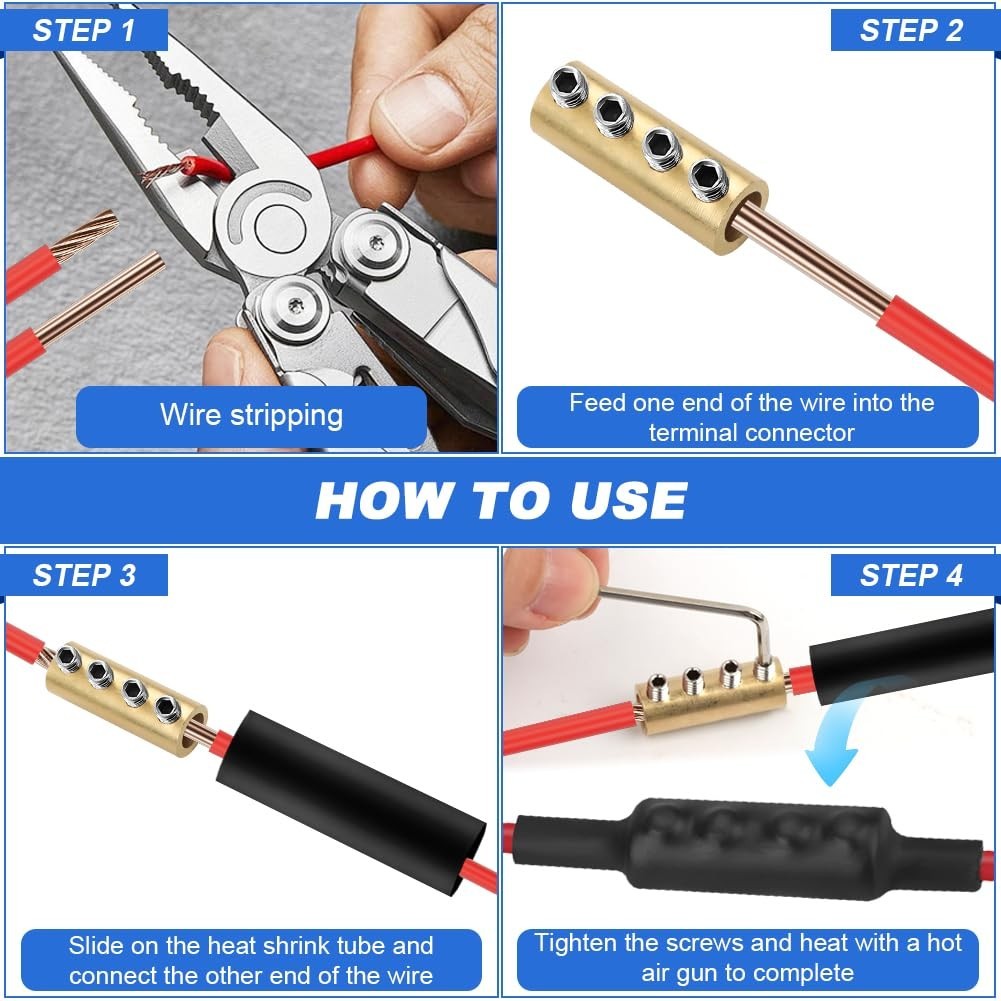 STEP 1

Wire stripping

STEP 2

Feed one end of the wire into the terminal connector

HOW TO USE

STEP 3

Slide on the heat shrink tube and connect the other end of the wire

STEP 4

Tighten the screws and heat with a hot air gun to complete