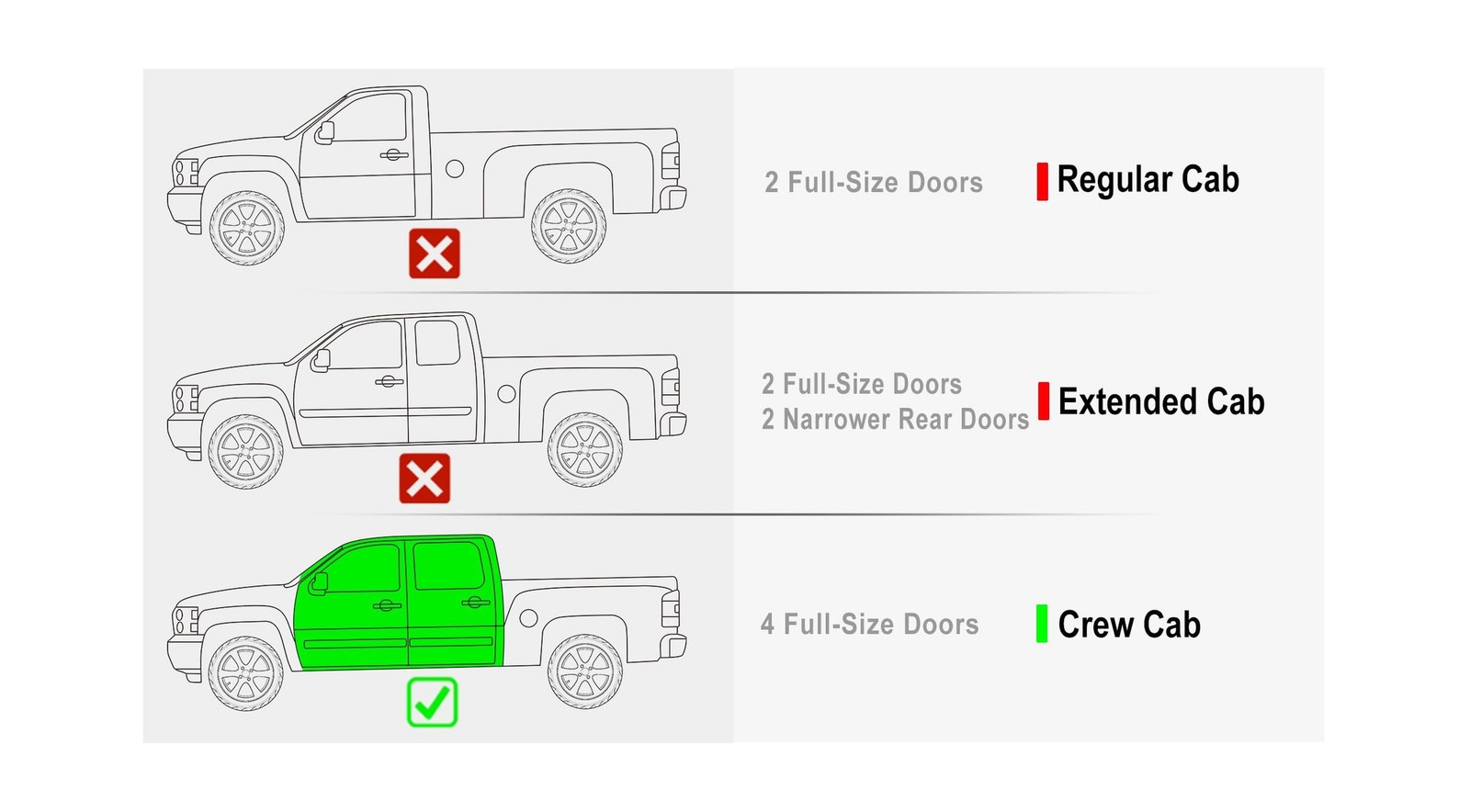 2 Full-Size Doors

Regular Cab

2 Full-Size Doors
2 Narrower Rear Doors

Extended Cab

4 Full-Size Doors

Crew Cab