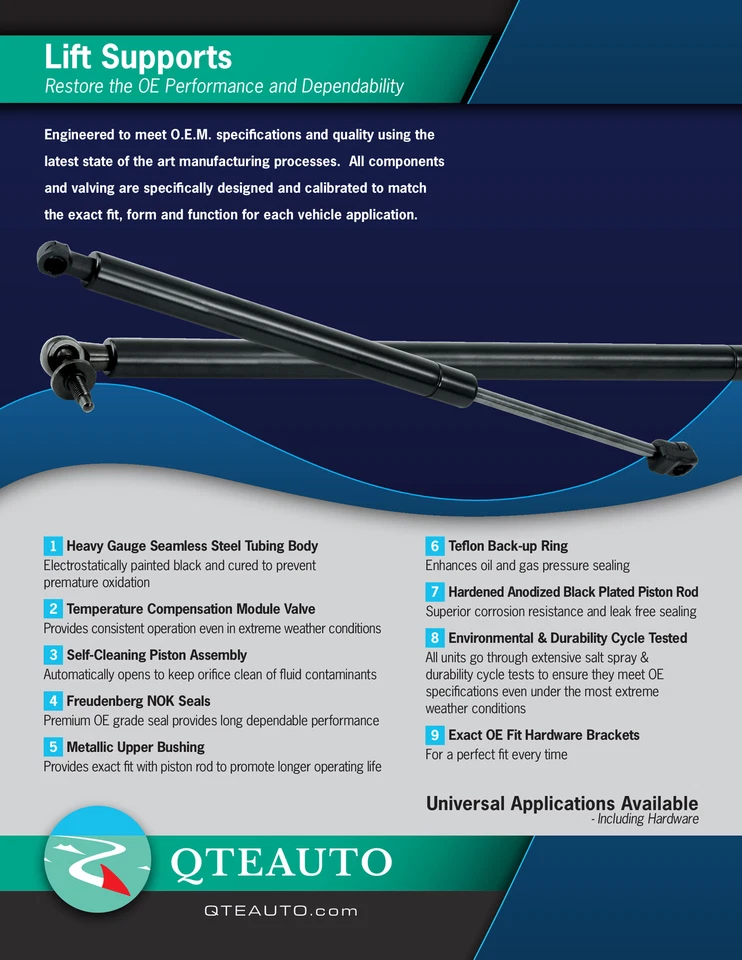 Lift Supports
Restore the OE Performance and Dependability

Engineered to meet O.E.M. specifications and quality using the latest state of the art manufacturing processes. All components and valving are specifically designed and calibrated to match the exact fit, form and function for each vehicle application.

1 Heavy Gauge Seamless Steel Tubing Body
Electrostatically painted black and cured to prevent premature oxidation

2 Temperature Compensation Module Valve
Provides consistent operation even in extreme weather conditions

3 Self-Cleaning Piston Assembly
Automatically opens to keep orifice clean of fluid contaminants

4 Freudenberg NOK Seals
Premium OE grade seal provides long dependable performance

5 Metallic Upper Bushing
Provides exact fit with piston rod to promote longer operating life

6 Teflon Back-up Ring
Enhances oil and gas pressure sealing

7 Hardened Anodized Black Plated Piston Rod
Superior corrosion resistance and leak free sealing

8 Environmental & Durability Cycle Tested
All units go through extensive salt spray & durability cycle tests to ensure they meet OE specifications even under the most extreme weather conditions

9 Exact OE Fit Hardware Brackets
For a perfect fit every time

Universal Applications Available
- Including Hardware

QTEAUTO

QTEAUTO.com