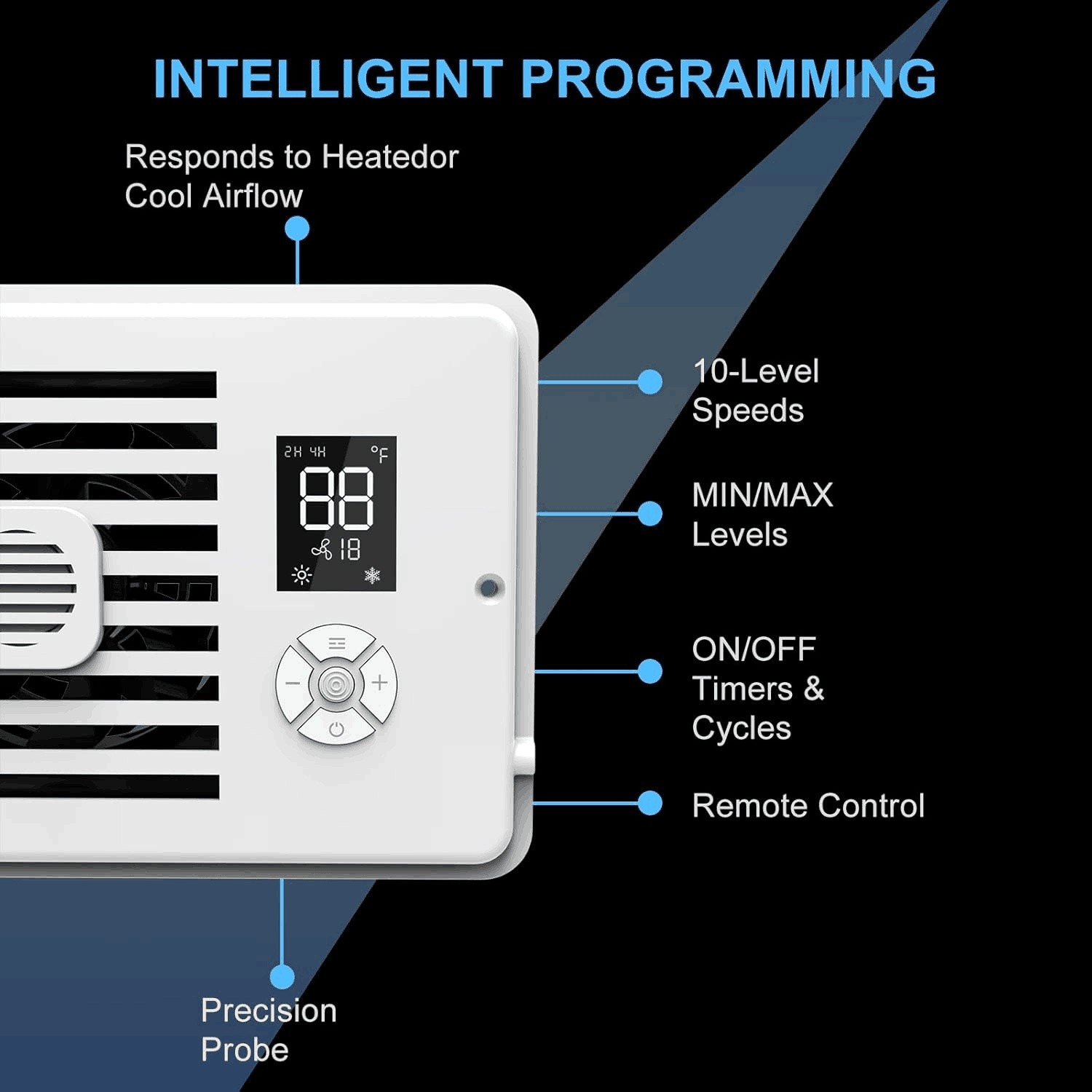 INTELLIGENT PROGRAMMING

Responds to Heatedor Cool Airflow

2H 4H °F
88
18

10-Level Speeds

MIN/MAX Levels

ON/OFF Timers & Cycles

Remote Control

Precision Probe