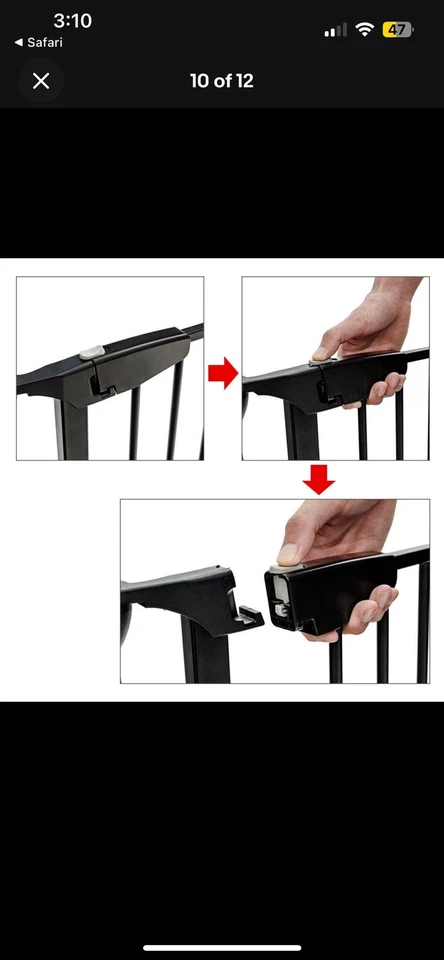 3:10
◀ Safari
47
10 of 12