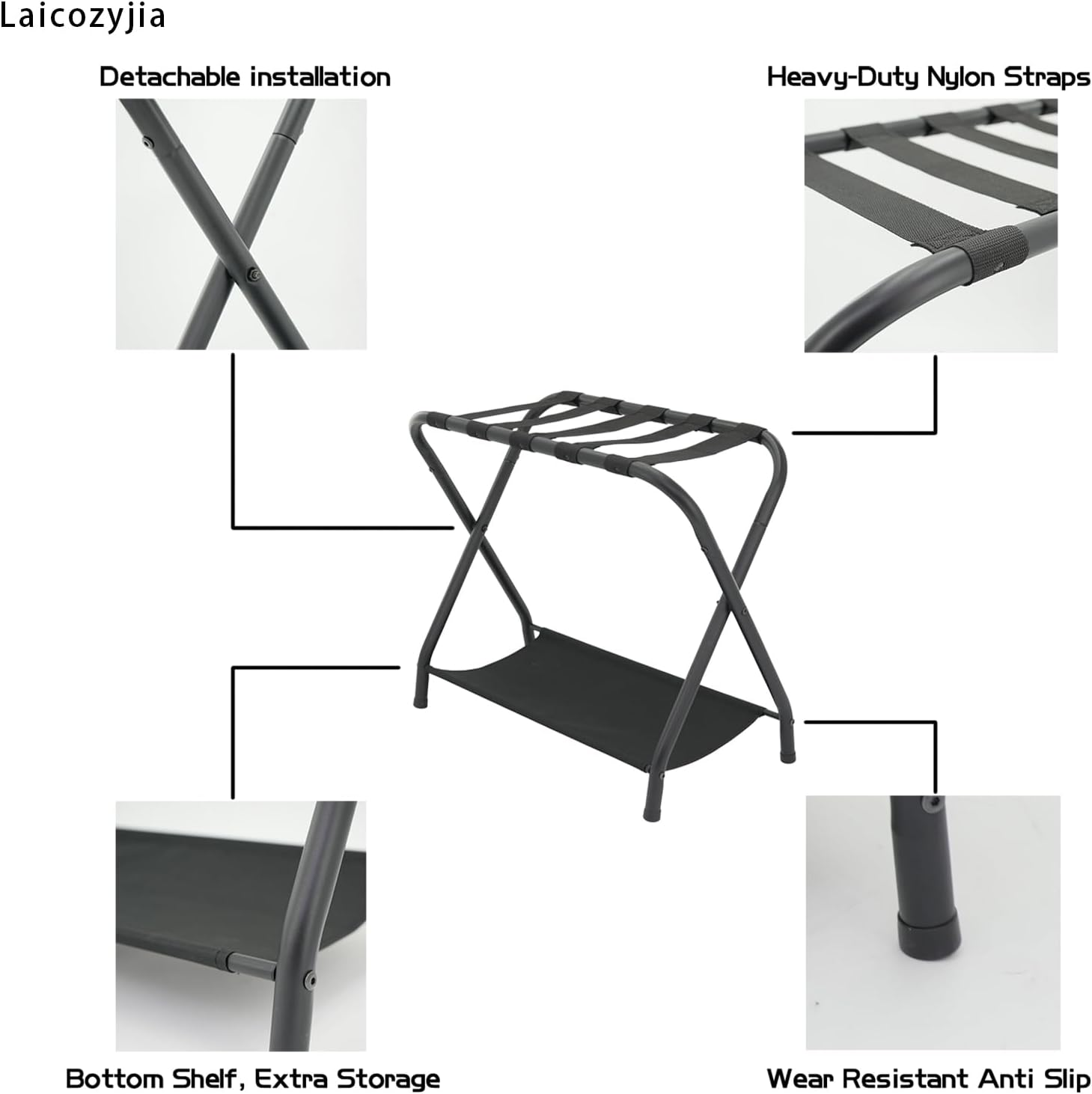 Laicozyjia

Detachable installation

Heavy-Duty Nylon Straps

Bottom Shelf, Extra Storage

Wear Resistant Anti Slip