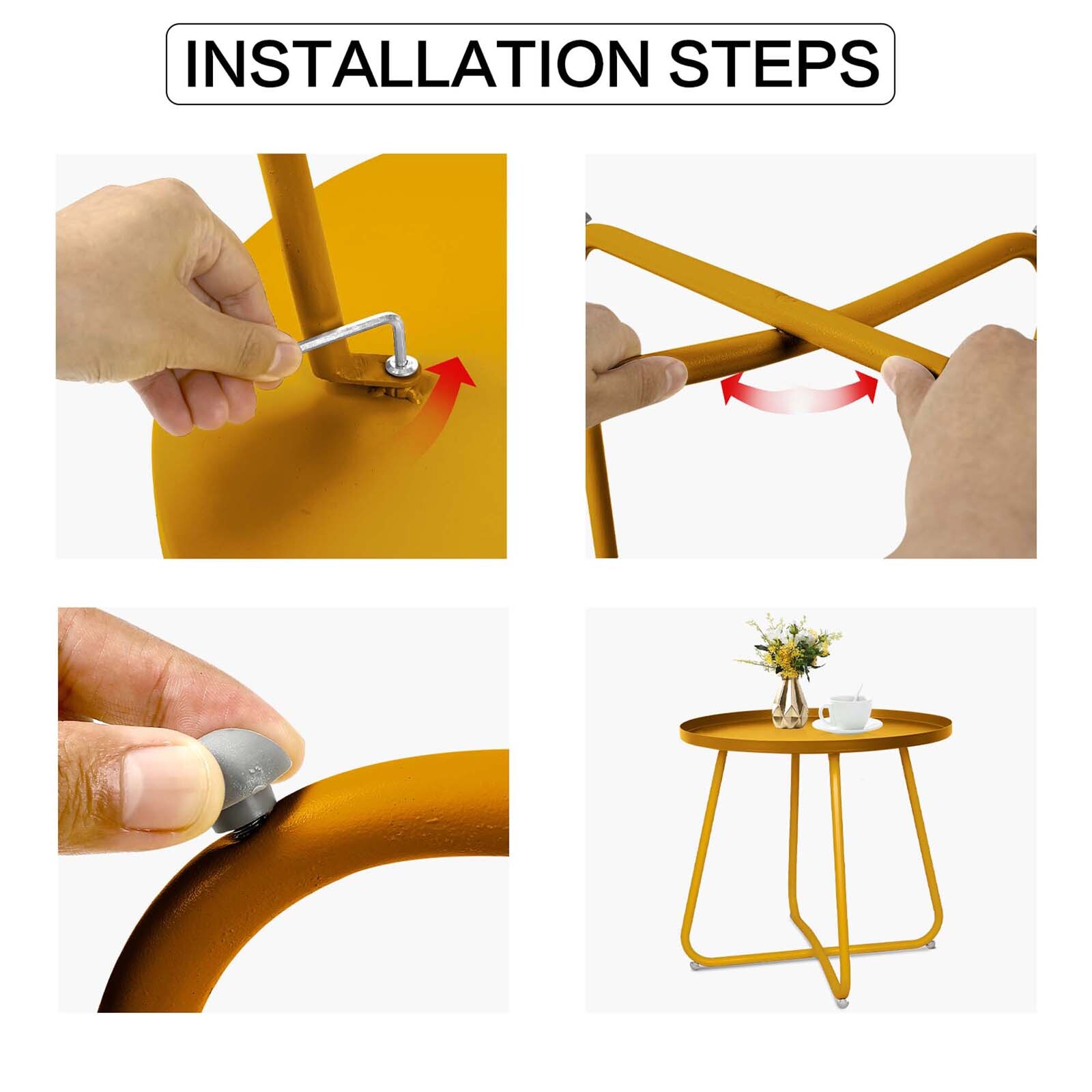 INSTALLATION STEPS