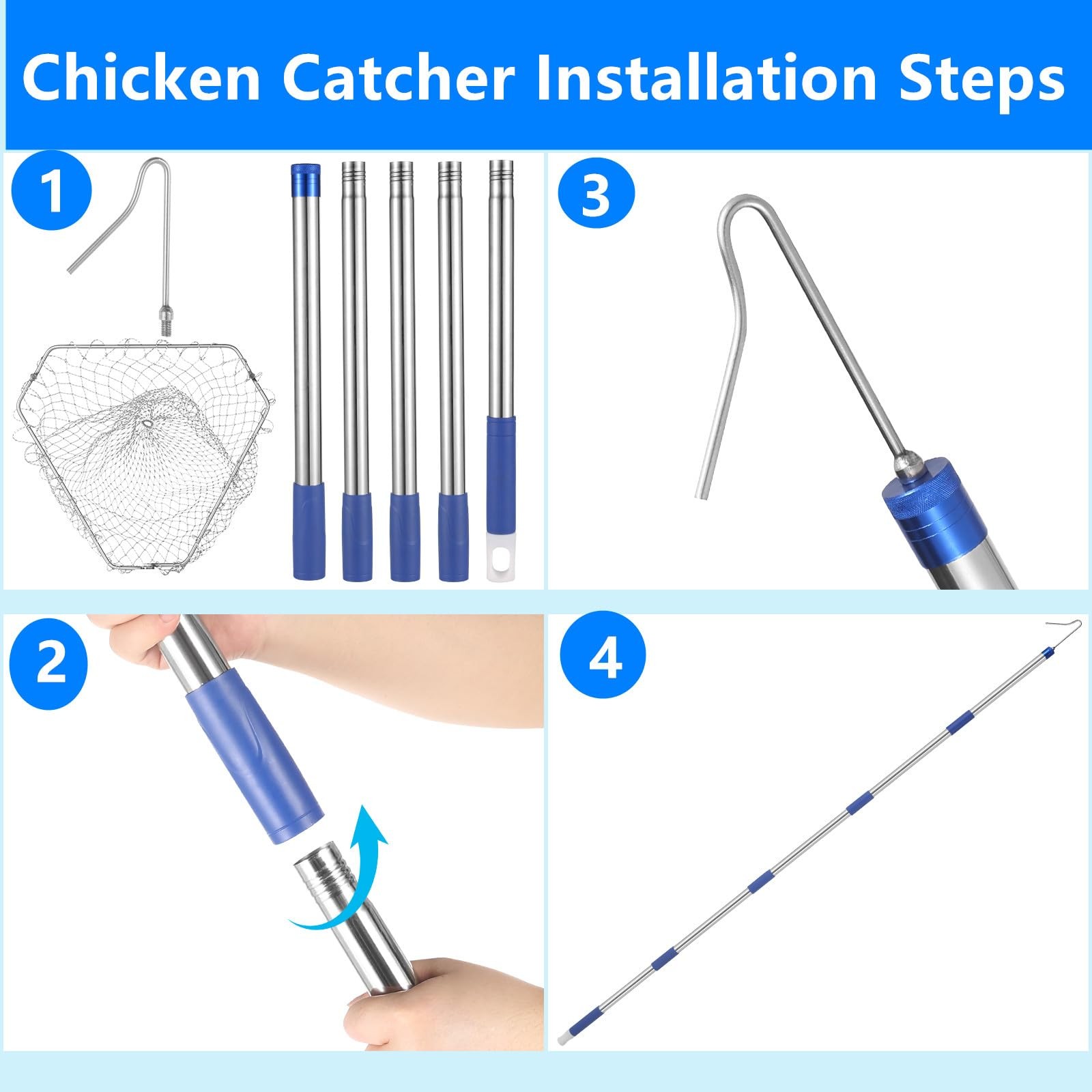 Chicken Catcher Installation Steps

1

3

2

4