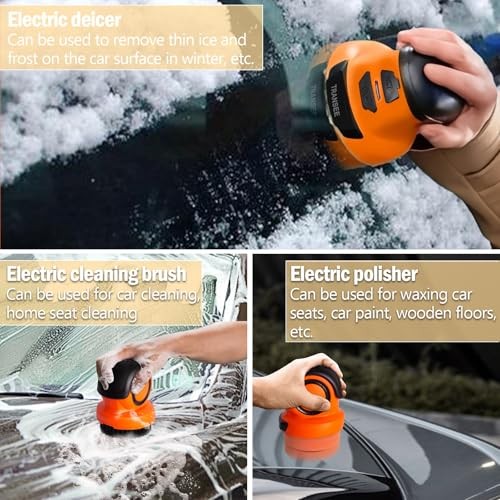 Electric deicer
Can be used to remove thin ice and frost on the car surface in winter, etc.

TRANSEE

Electric cleaning brush
Can be used for car cleaning, home seat cleaning

Electric polisher
Can be used for waxing car seats, car paint, wooden floors, etc.