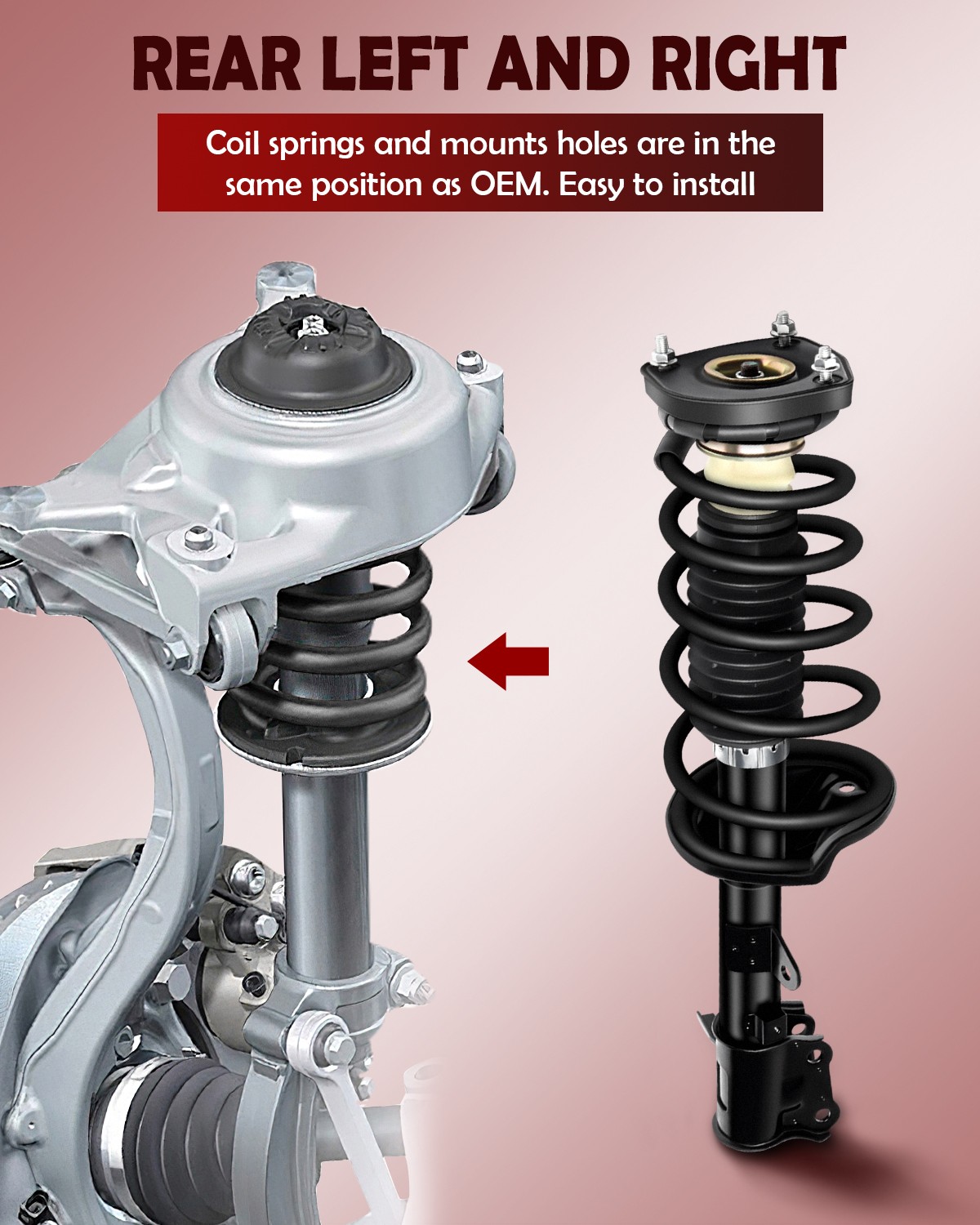 REAR LEFT AND RIGHT

Coil springs and mounts holes are in the same position as OEM. Easy to install