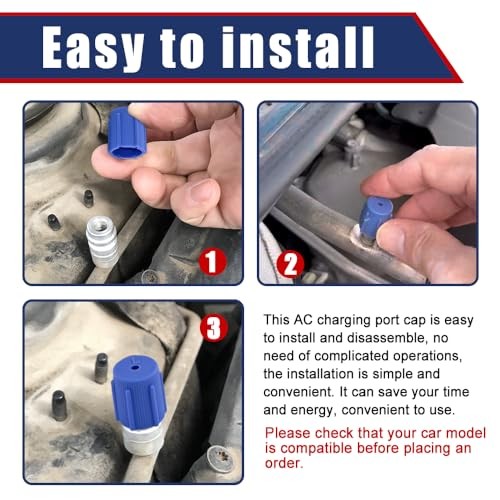 Easy to install

1

2

3

This AC charging port cap is easy to install and disassemble, no need of complicated operations, the installation is simple and convenient. It can save your time and energy, convenient to use.

Please check that your car model is compatible before placing an order.