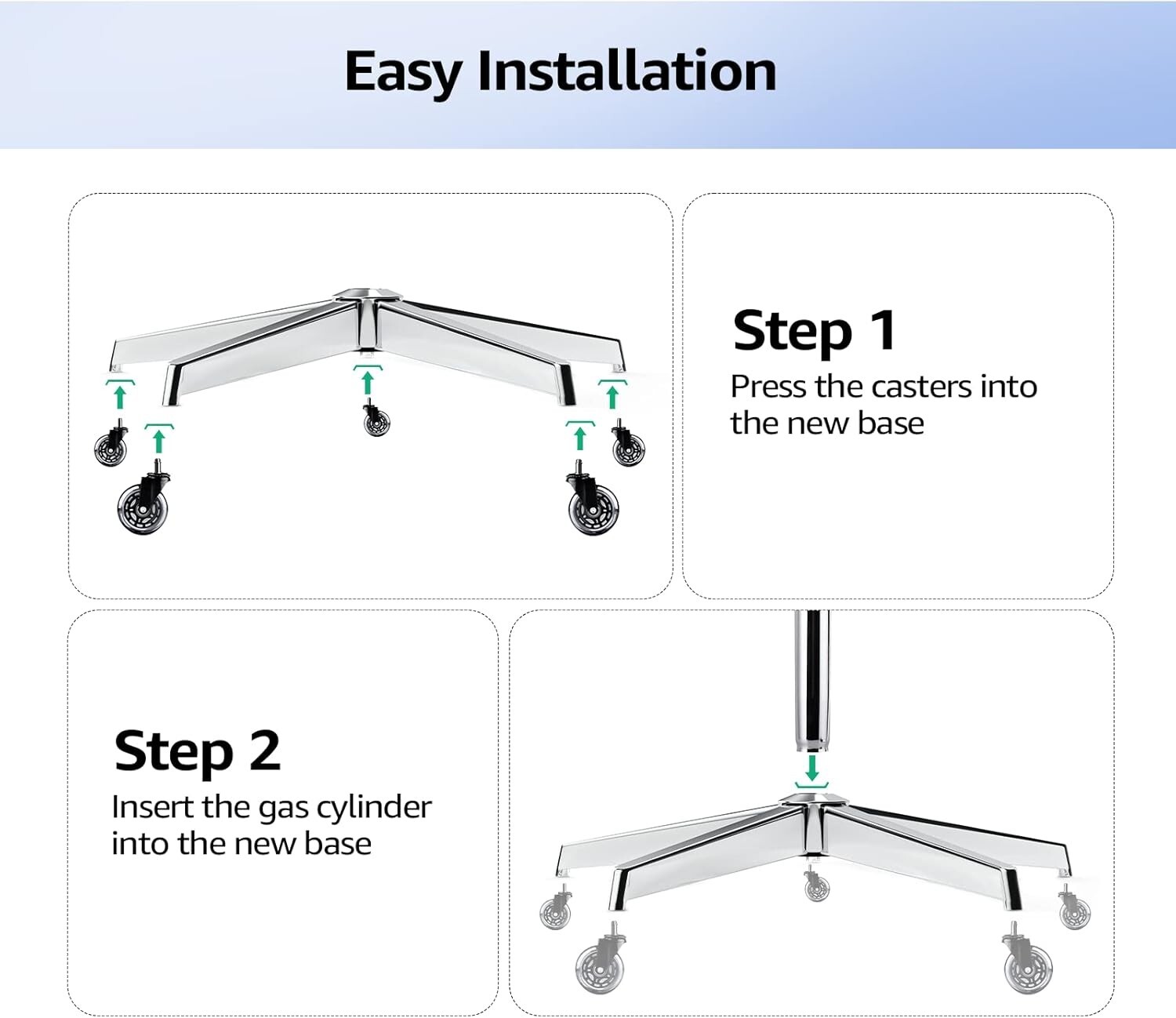 Easy Installation

Step 1
Press the casters into the new base

Step 2
Insert the gas cylinder into the new base