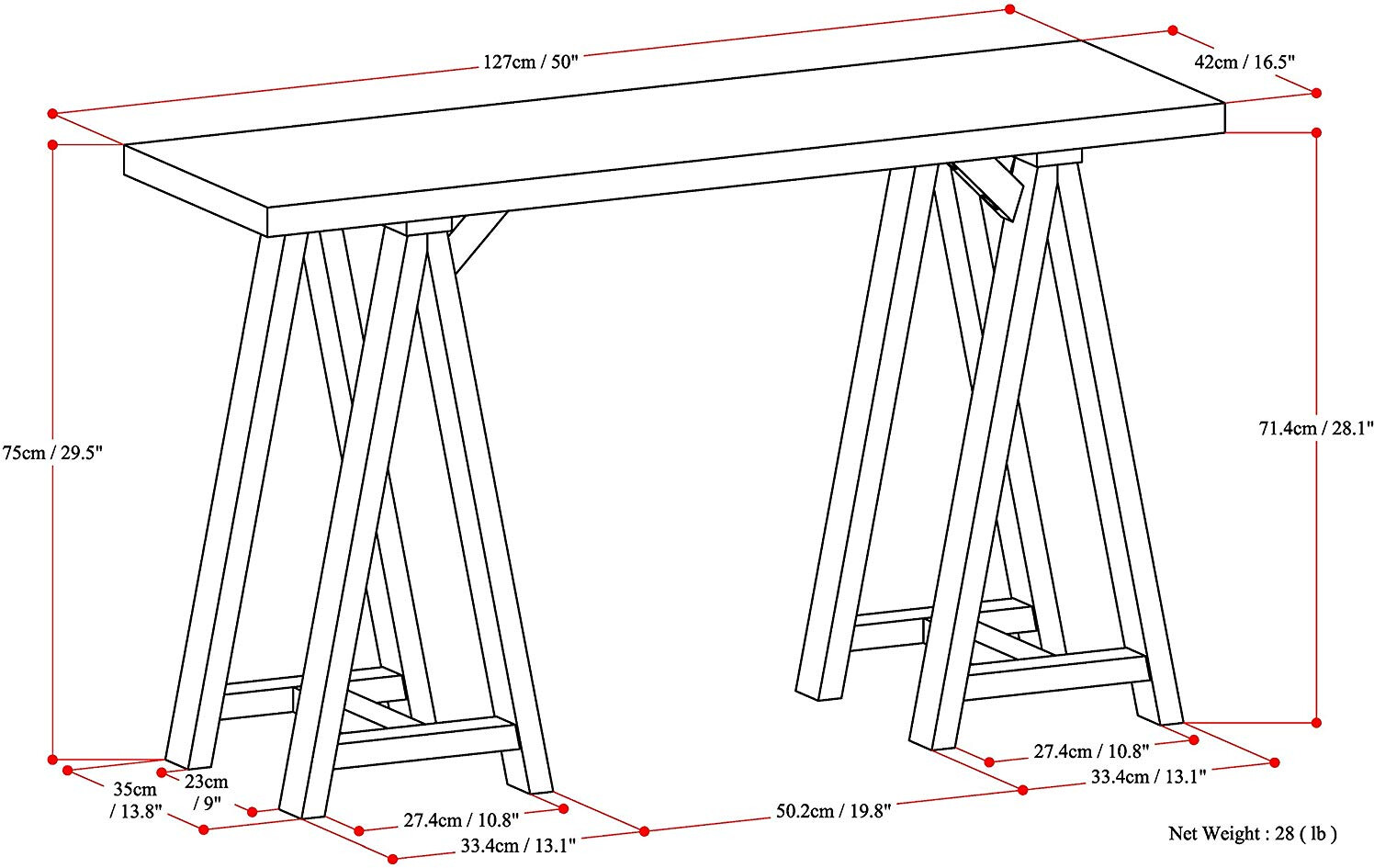 127cm / 50"

42cm / 16.5"

75cm / 29.5"

71.4cm / 28.1"

35cm / 13.8"

23cm / 9"

27.4cm / 10.8"

33.4cm / 13.1"

50.2cm / 19.8"

27.4cm / 10.8"

33.4cm / 13.1"

Net Weight : 28 ( lb )