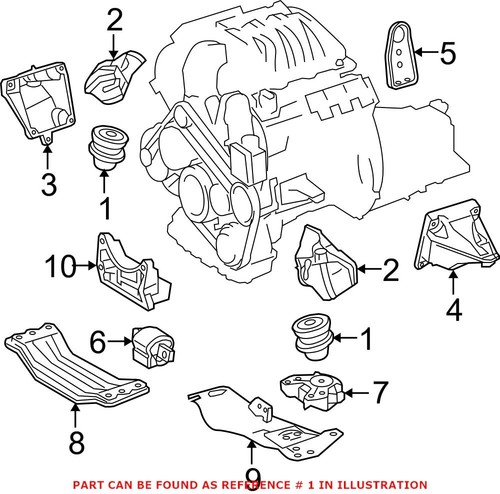 2
5
3
1
10
2
4
6
1
7
8
9
PART CAN BE FOUND AS REFERENCE # 1 IN ILLUSTRATION