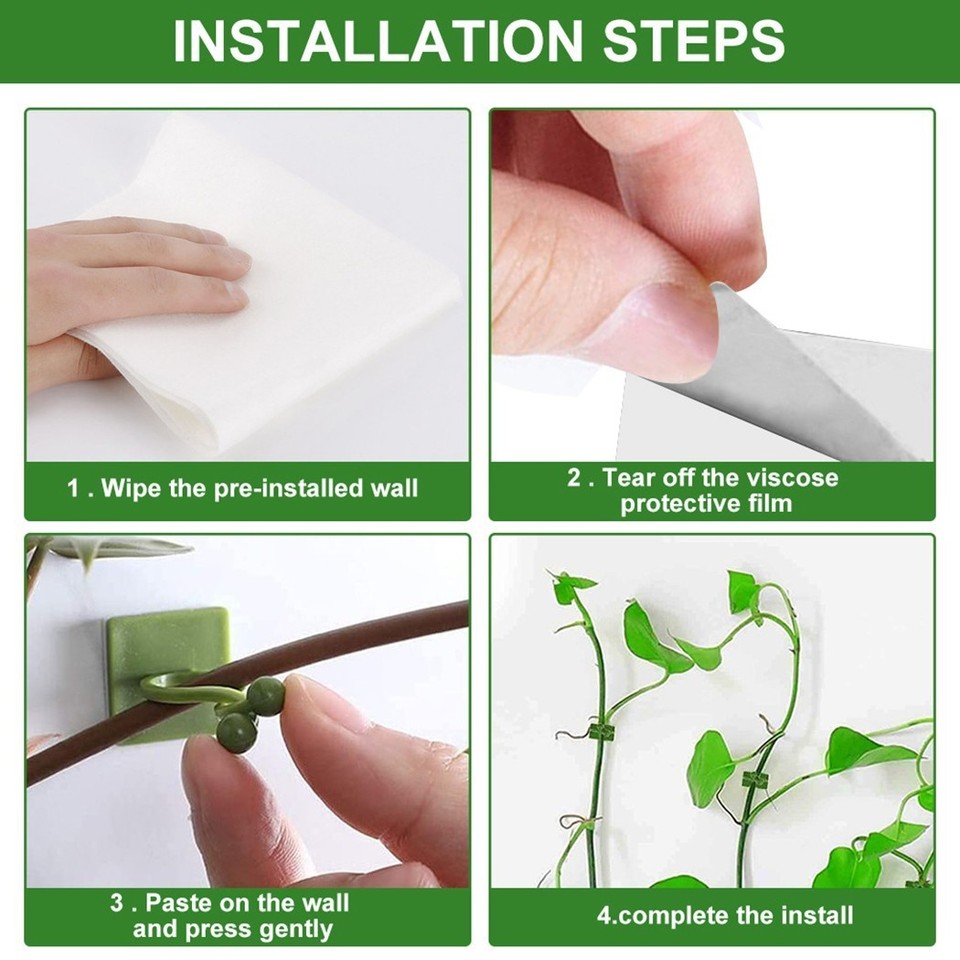 INSTALLATION STEPS

1 . Wipe the pre-installed wall

2 . Tear off the viscose protective film

3 . Paste on the wall and press gently

4.complete the install