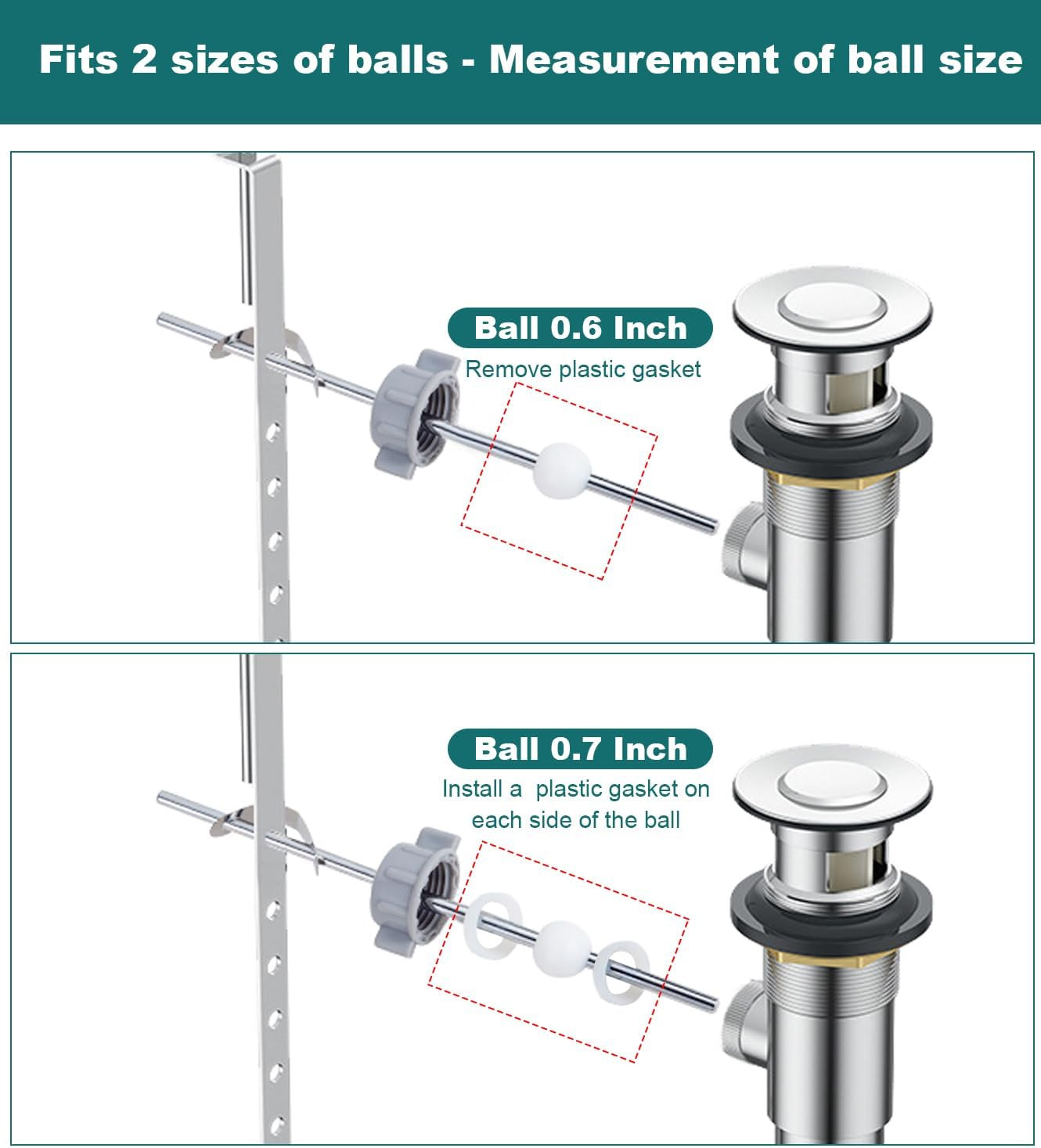 Fits 2 sizes of balls - Measurement of ball size

Ball 0.6 Inch

Remove plastic gasket

Ball 0.7 Inch

Install a plastic gasket on each side of the ball