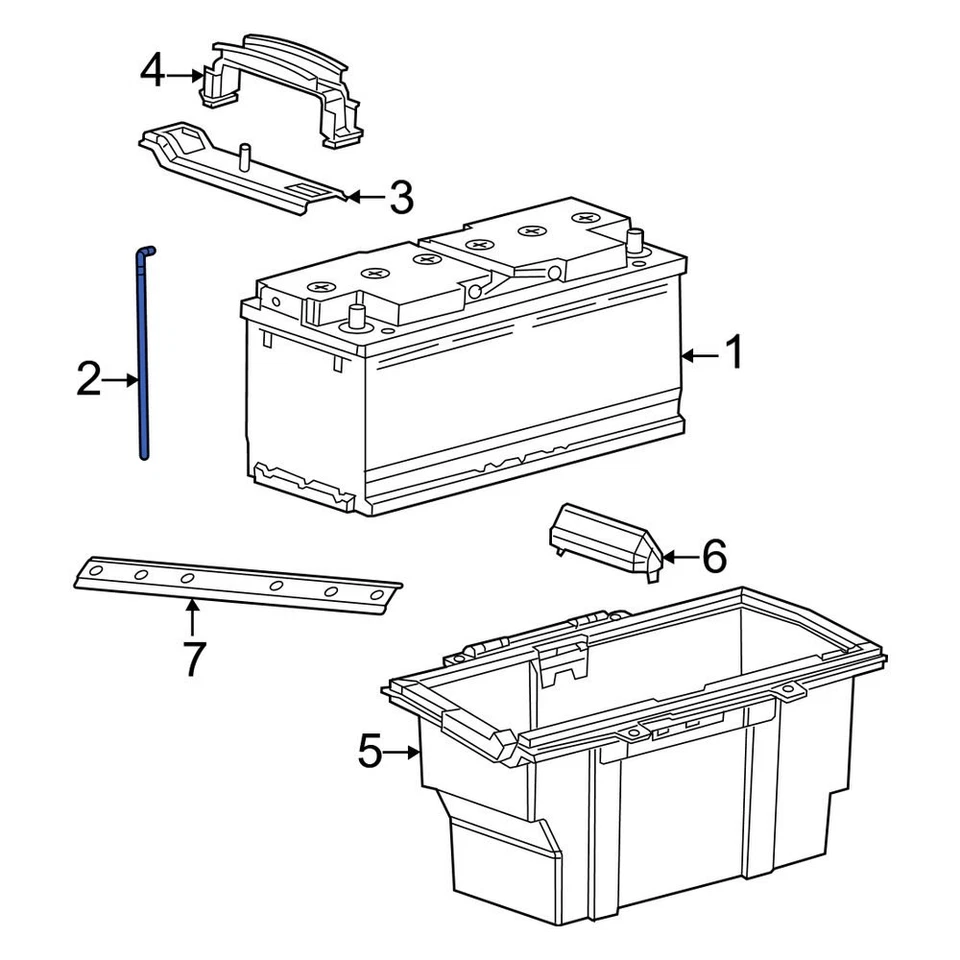 4
3
2
1
6
7
5