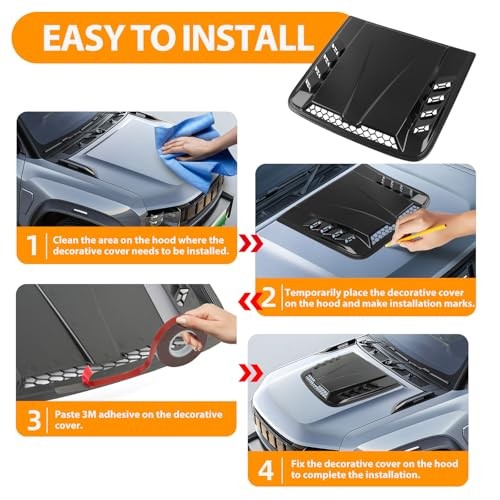 EASY TO INSTALL

1 Clean the area on the hood where the decorative cover needs to be installed.

2 Temporarily place the decorative cover on the hood and make installation marks.

3 Paste 3M adhesive on the decorative cover.

4 Fix the decorative cover on the hood to complete the installation.