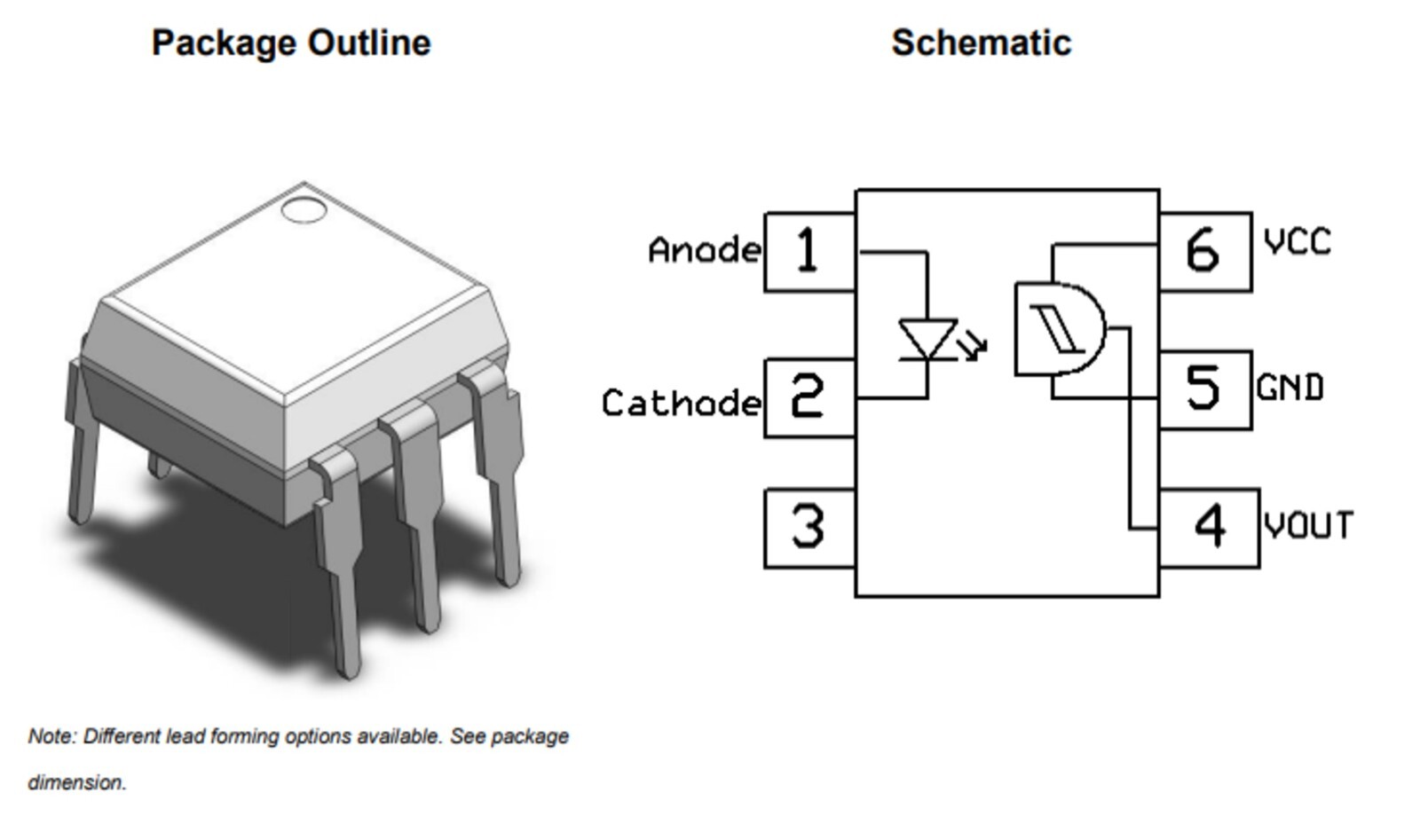 Package Outline

Note: Different lead forming options available. See package dimension.

Schematic

Anode 1
Cathode 2
3
6 VCC
5 GND
4 VOUT