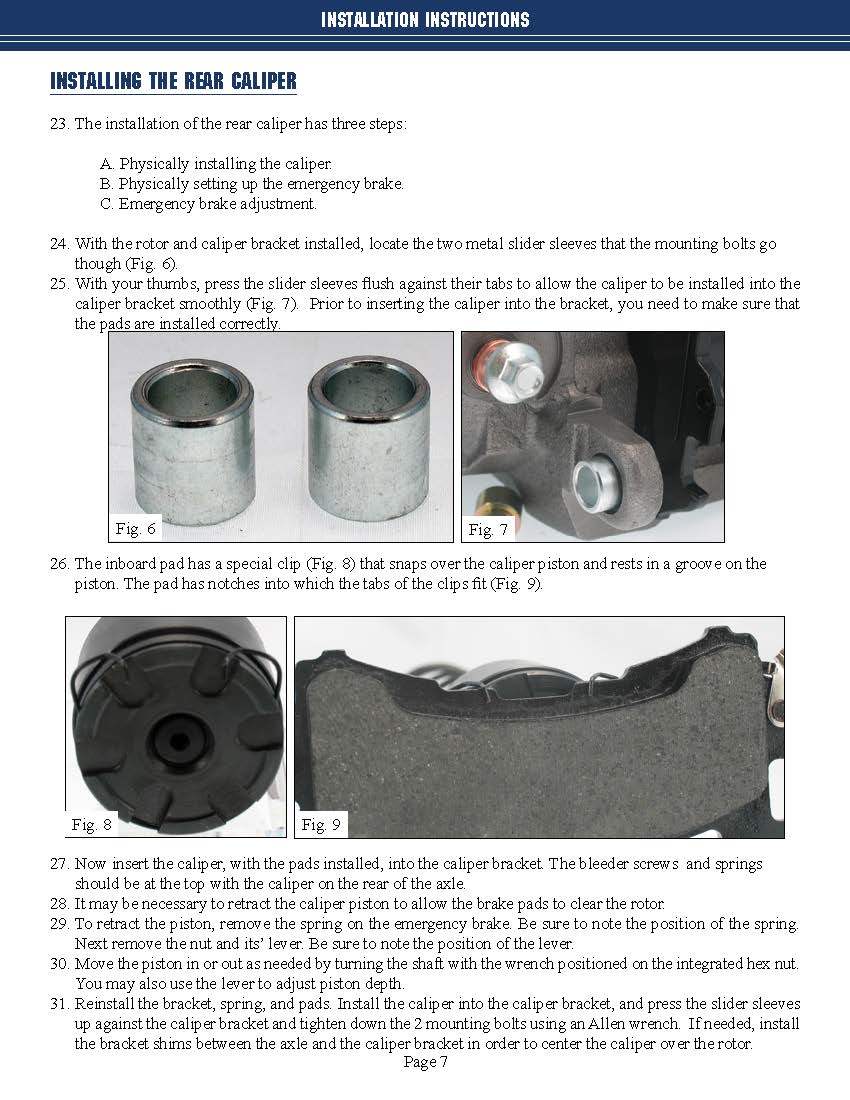 INSTALLATION INSTRUCTIONS

INSTALLING THE REAR CALIPER

23. The installation of the rear caliper has three steps:

A. Physically installing the caliper.
B. Physically setting up the emergency brake.
C. Emergency brake adjustment.

24. With the rotor and caliper bracket installed, locate the two metal slider sleeves that the mounting bolts go though (Fig. 6).
25. With your thumbs, press the slider sleeves flush against their tabs to allow the caliper to be installed into the caliper bracket smoothly (Fig. 7). Prior to inserting the caliper into the bracket, you need to make sure that the pads are installed correctly.

Fig. 6

Fig. 7

26. The inboard pad has a special clip (Fig. 8) that snaps over the caliper piston and rests in a groove on the piston. The pad has notches into which the tabs of the clips fit (Fig. 9).

Fig. 8

Fig. 9

27. Now insert the caliper, with the pads installed, into the caliper bracket. The bleeder screws and springs should be at the top with the caliper on the rear of the axle.
28. It may be necessary to retract the caliper piston to allow the brake pads to clear the rotor.
29. To retract the piston, remove the spring on the emergency brake. Be sure to note the position of the spring. Next remove the nut and its' lever. Be sure to note the position of the lever.
30. Move the piston in or out as needed by turning the shaft with the wrench positioned on the integrated hex nut. You may also use the lever to adjust piston depth.
31. Reinstall the bracket, spring, and pads. Install the caliper into the caliper bracket, and press the slider sleeves up against the caliper bracket and tighten down the 2 mounting bolts using an Allen wrench. If needed, install the bracket shims between the axle and the caliper bracket in order to center the caliper over the rotor.

Page 7