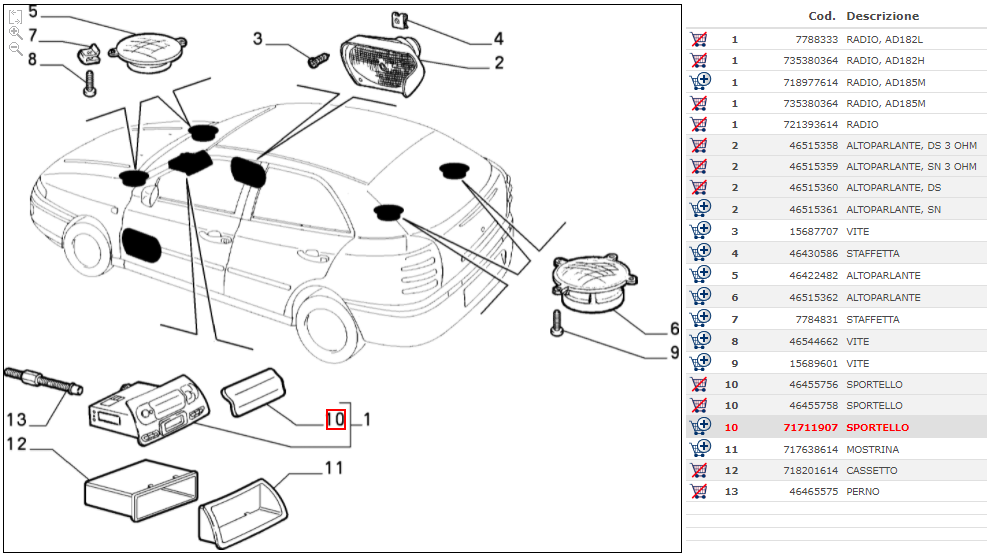 5
7
8
3
4
2
6
9
13
12
10
1
11

|  |  | Cod. | Descrizione |
|---|---|---|---|
|  | 1 | 7788333 | RADIO, AD182L |
|  | 1 | 735380364 | RADIO, AD182H |
|  | 1 | 718977614 | RADIO, AD185M |
|  | 1 | 735380364 | RADIO, AD185M |
|  | 1 | 721393614 | RADIO |
|  | 2 | 46515358 | ALTOPARLANTE, DS 3 OHM |
|  | 2 | 46515359 | ALTOPARLANTE, SN 3 OHM |
|  | 2 | 46515360 | ALTOPARLANTE, DS |
|  | 2 | 46515361 | ALTOPARLANTE, SN |
|  | 3 | 15687707 | VITE |
|  | 4 | 46430586 | STAFFETTA |
|  | 5 | 46422482 | ALTOPARLANTE |
|  | 6 | 46515362 | ALTOPARLANTE |
|  | 7 | 7784831 | STAFFETTA |
|  | 8 | 46544662 | VITE |
|  | 9 | 15689601 | VITE |
|  | 10 | 46455756 | SPORTELLO |
|  | 10 | 46455758 | SPORTELLO |
|  | 10 | 71711907 | SPORTELLO |
|  | 11 | 717638614 | MOSTRINA |
|  | 12 | 718201614 | CASSETTO |
|  | 13 | 46465575 | PERNO |