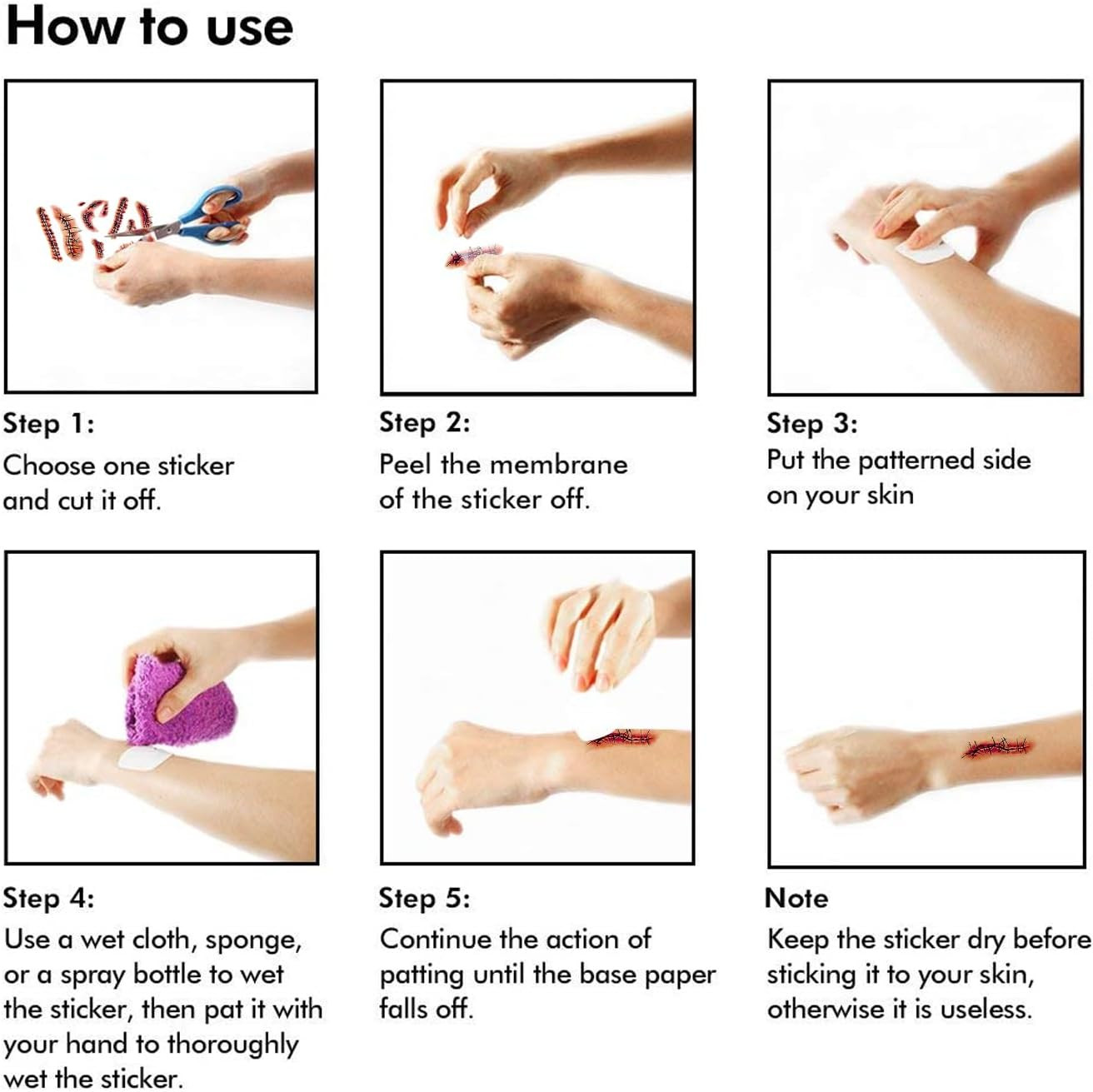 How to use

Step 1:
Choose one sticker and cut it off.

Step 2:
Peel the membrane of the sticker off.

Step 3:
Put the patterned side on your skin

Step 4:
Use a wet cloth, sponge, or a spray bottle to wet the sticker, then pat it with your hand to thoroughly wet the sticker.

Step 5:
Continue the action of patting until the base paper falls off.

Note
Keep the sticker dry before sticking it to your skin, otherwise it is useless.