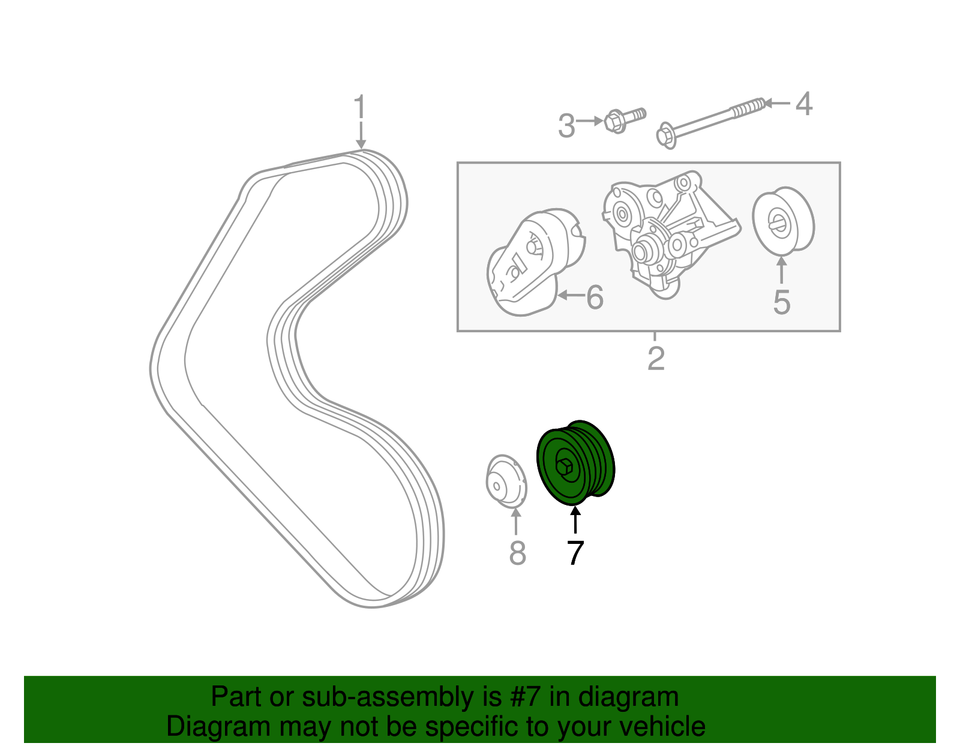 1
3
4
6
5
2
8
7

Part or sub-assembly is #7 in diagram
Diagram may not be specific to your vehicle