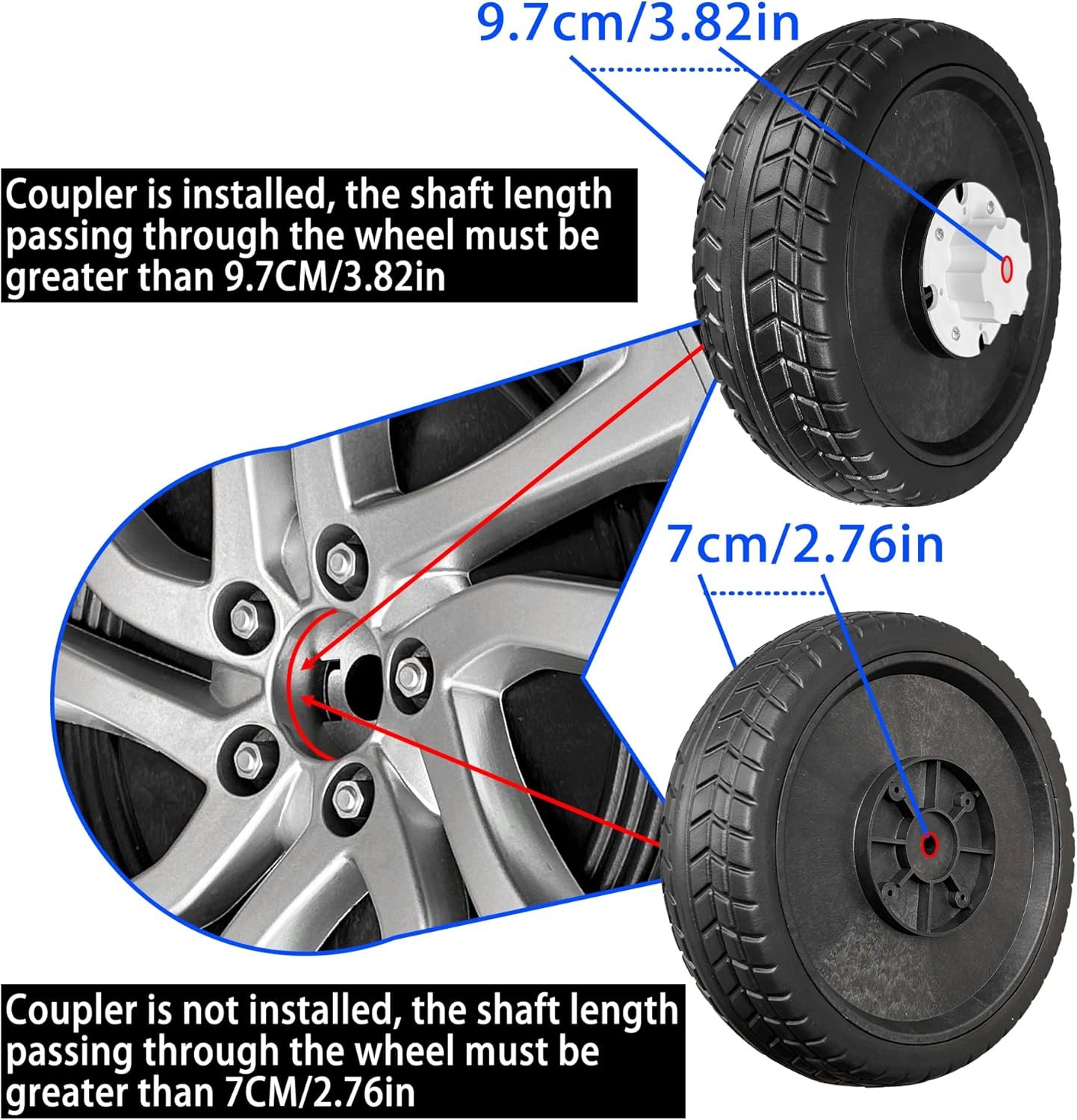 9.7cm/3.82in

Coupler is installed, the shaft length passing through the wheel must be greater than 9.7CM/3.82in

7cm/2.76in

Coupler is not installed, the shaft length passing through the wheel must be greater than 7CM/2.76in