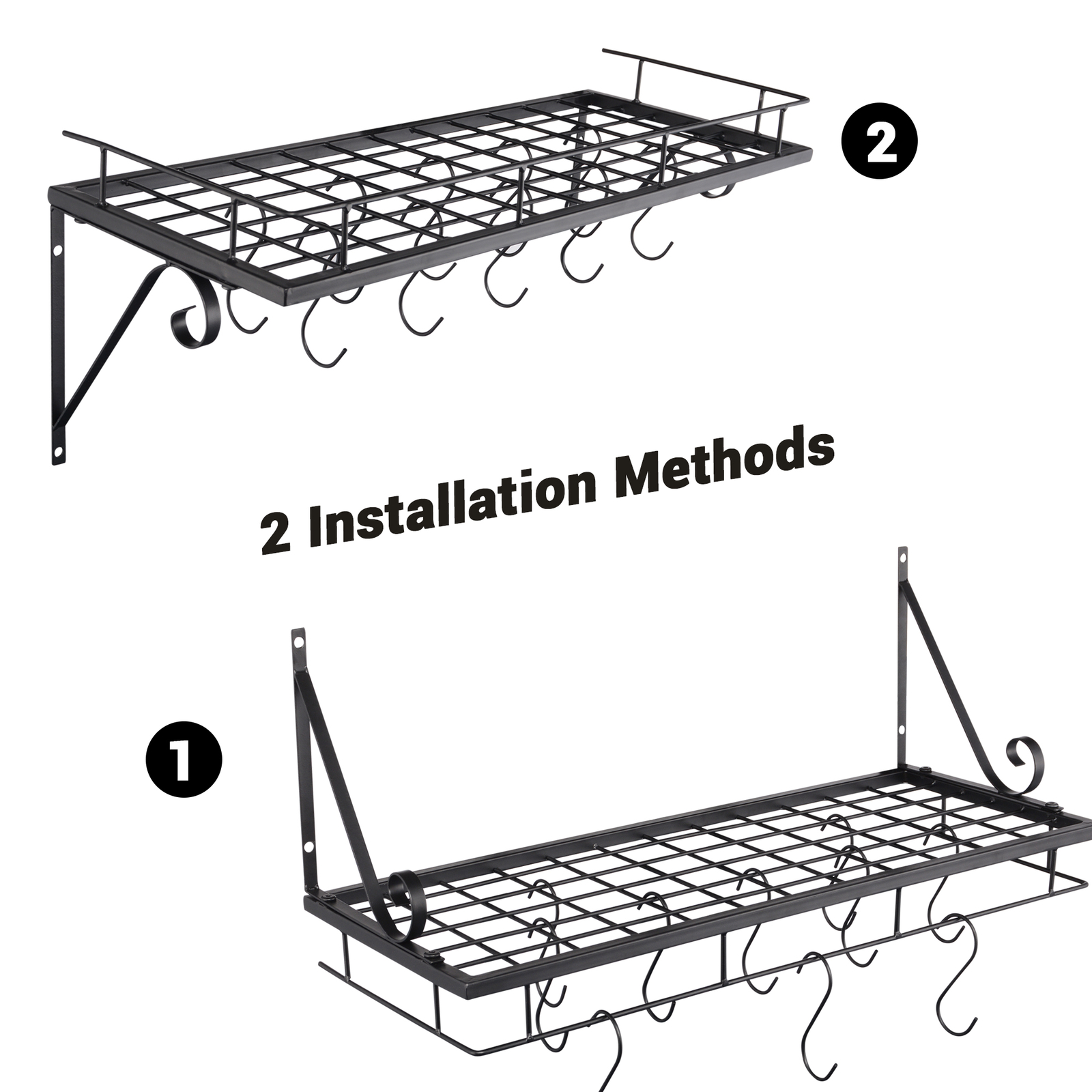 2

2 Installation Methods

1