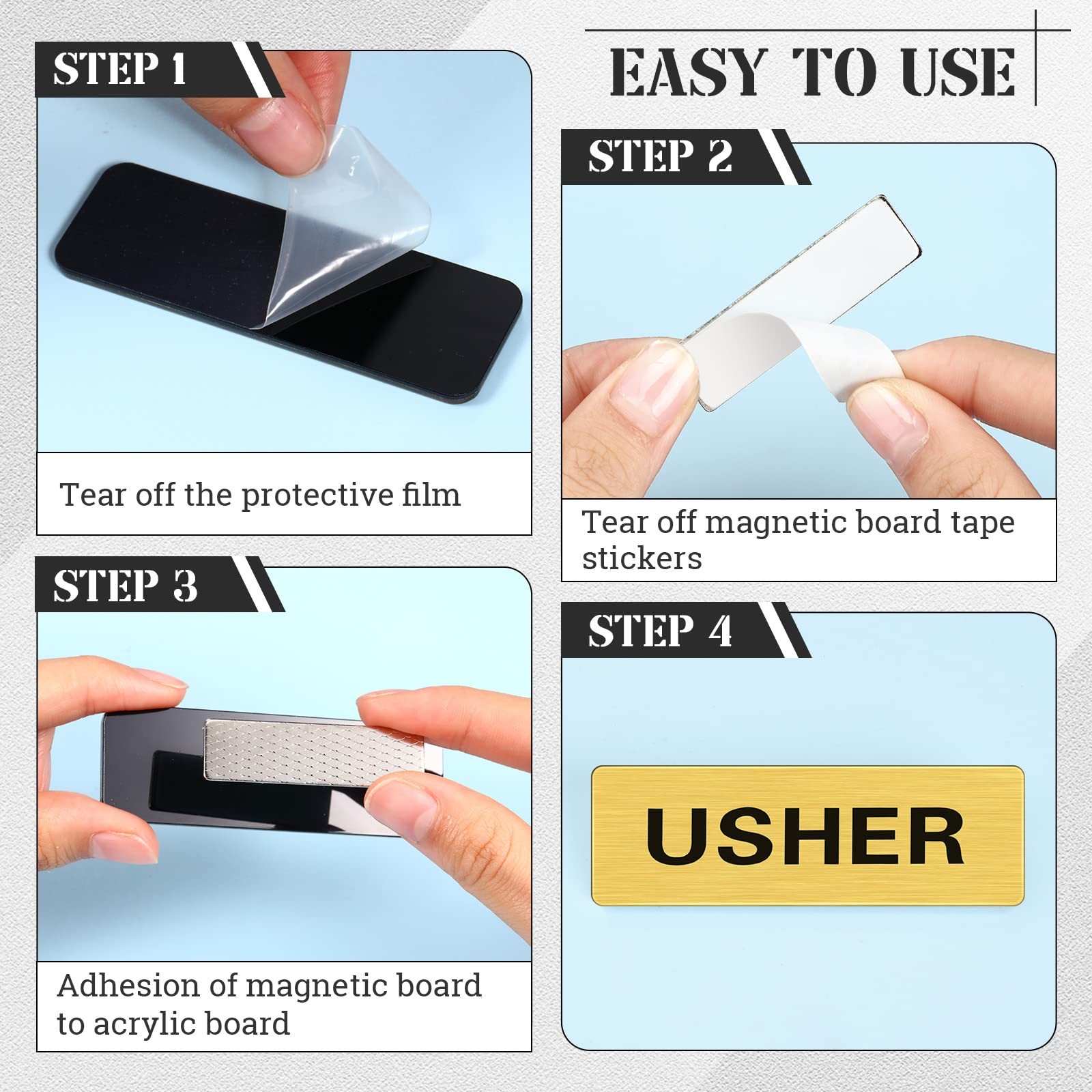 EASY TO USE

STEP 1

Tear off the protective film

STEP 2

Tear off magnetic board tape stickers

STEP 3

Adhesion of magnetic board to acrylic board

STEP 4

USHER