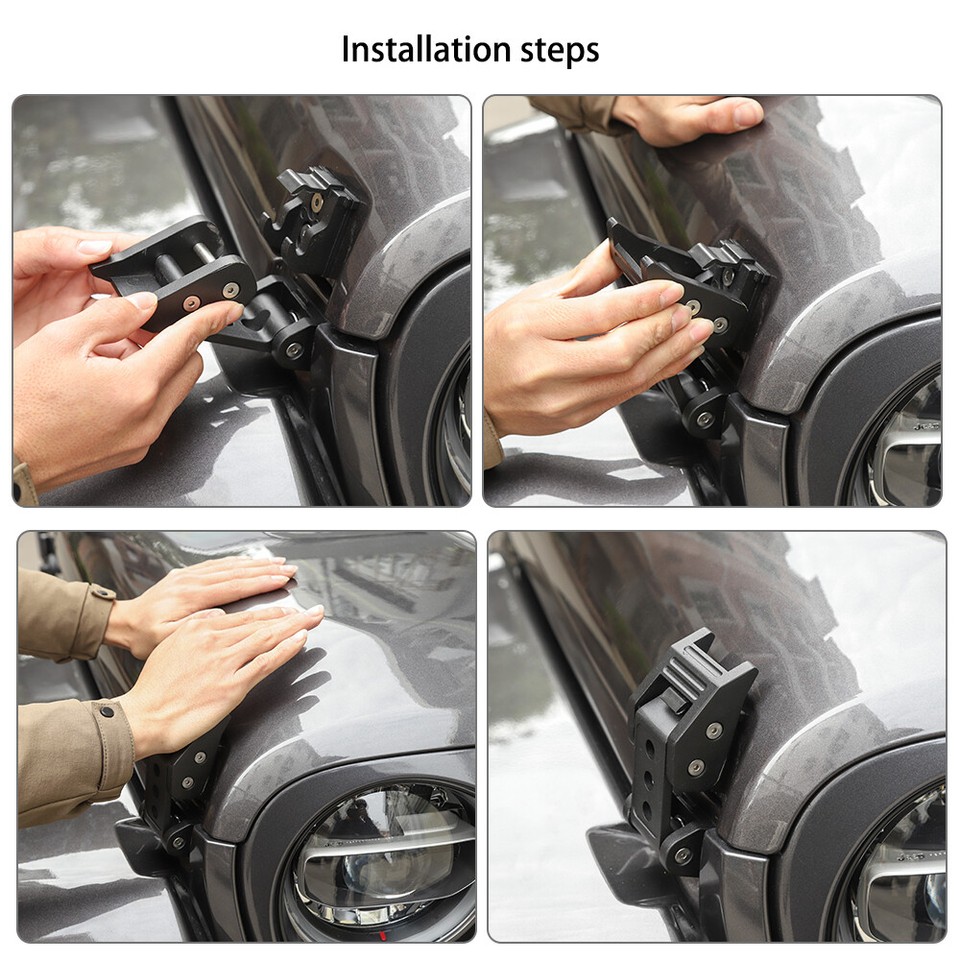 Installation steps