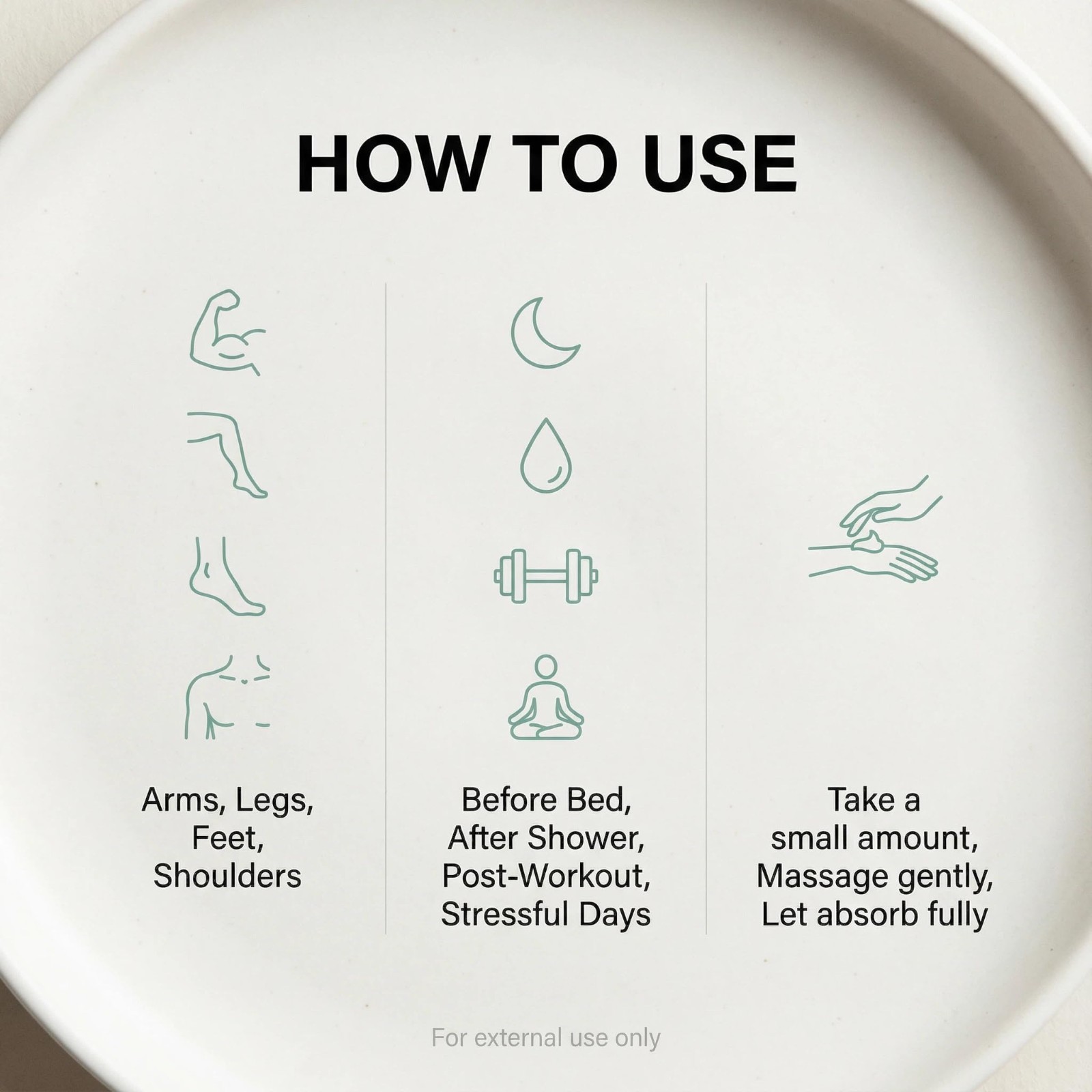 HOW TO USE

Arms, Legs, Feet, Shoulders

Before Bed, After Shower, Post-Workout, Stressful Days

Take a small amount, Massage gently, Let absorb fully

For external use only