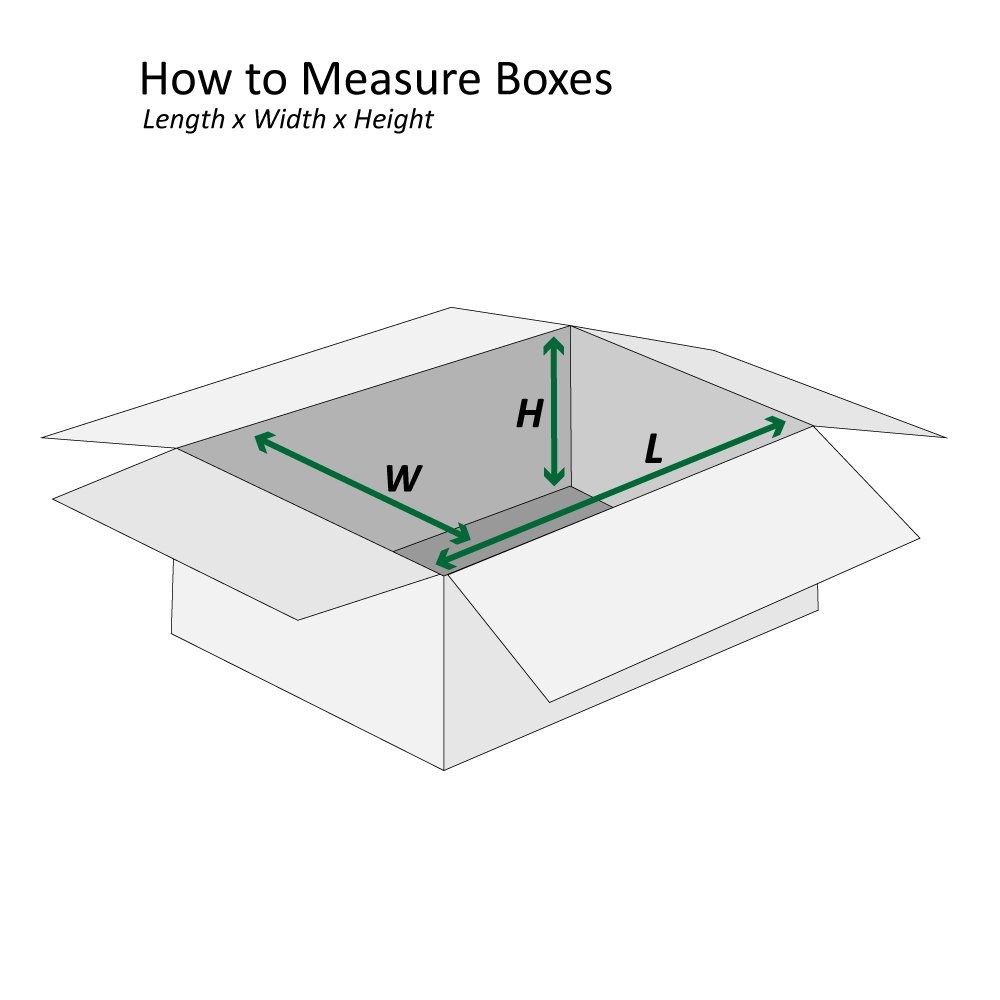 How to Measure Boxes
Length x Width x Height

H
W
L