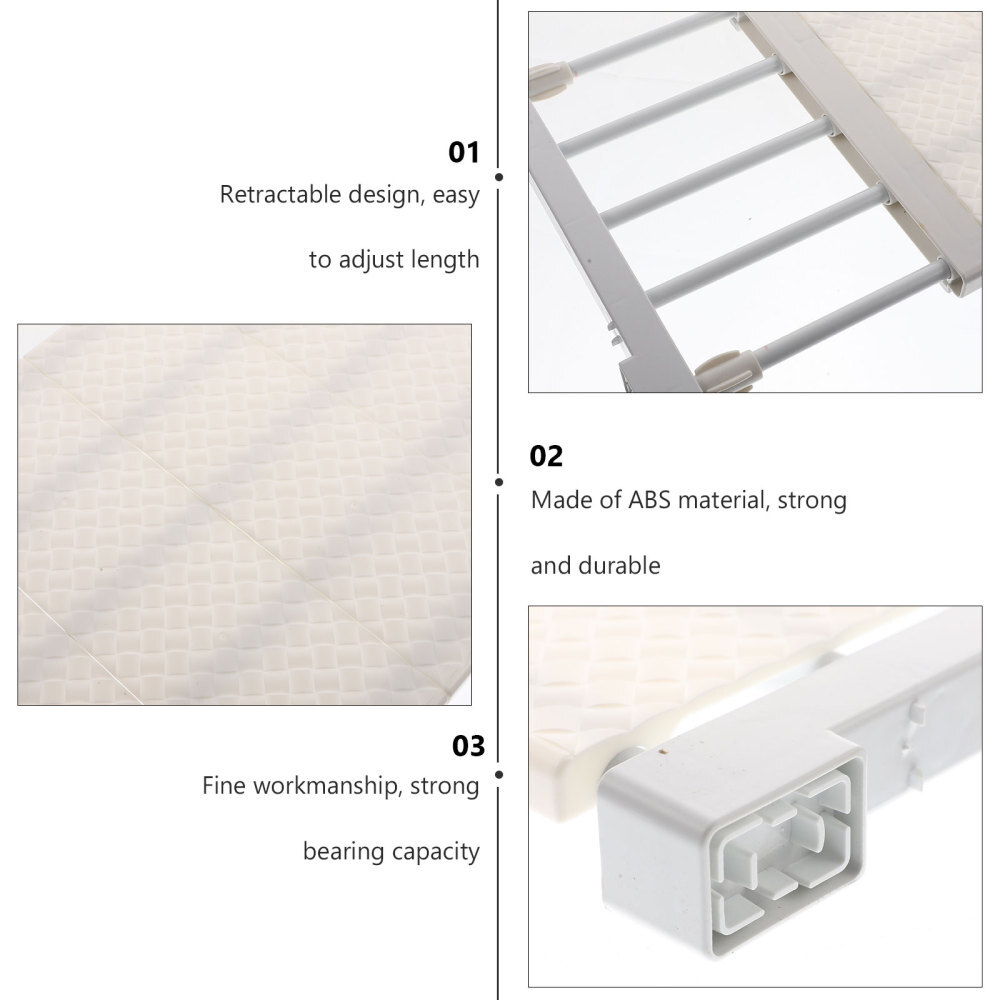 01

Retractable design, easy to adjust length

02

Made of ABS material, strong and durable

03

Fine workmanship, strong bearing capacity