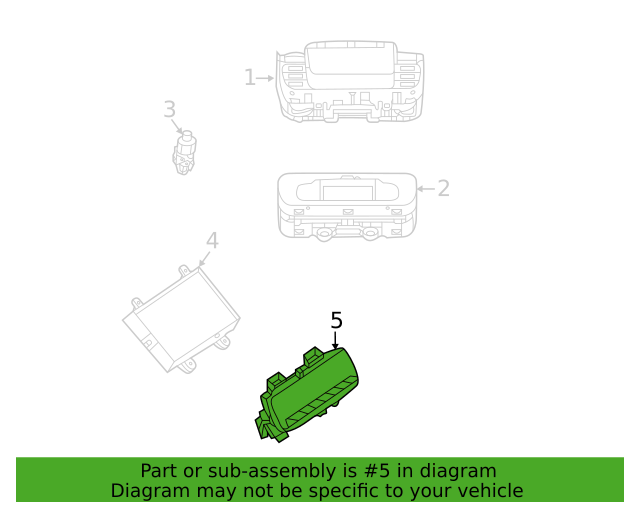 1
3
2
4
5

Part or sub-assembly is #5 in diagram
Diagram may not be specific to your vehicle