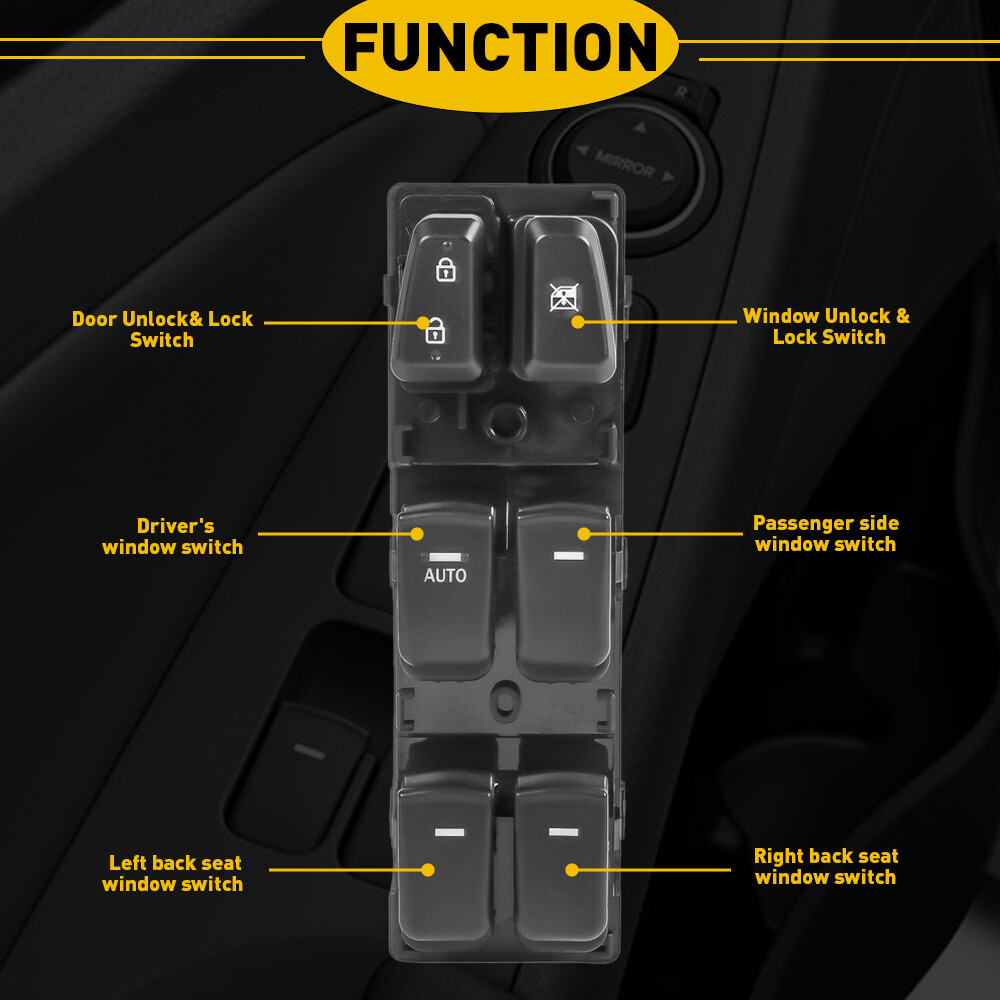 FUNCTION

R

MIRROR

Door Unlock& Lock Switch

Window Unlock & Lock Switch

Driver's window switch

AUTO

Passenger side window switch

Left back seat window switch

Right back seat window switch