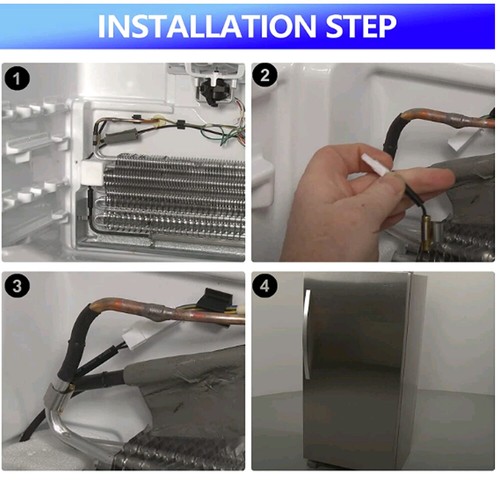 INSTALLATION STEP

1

2

3

4