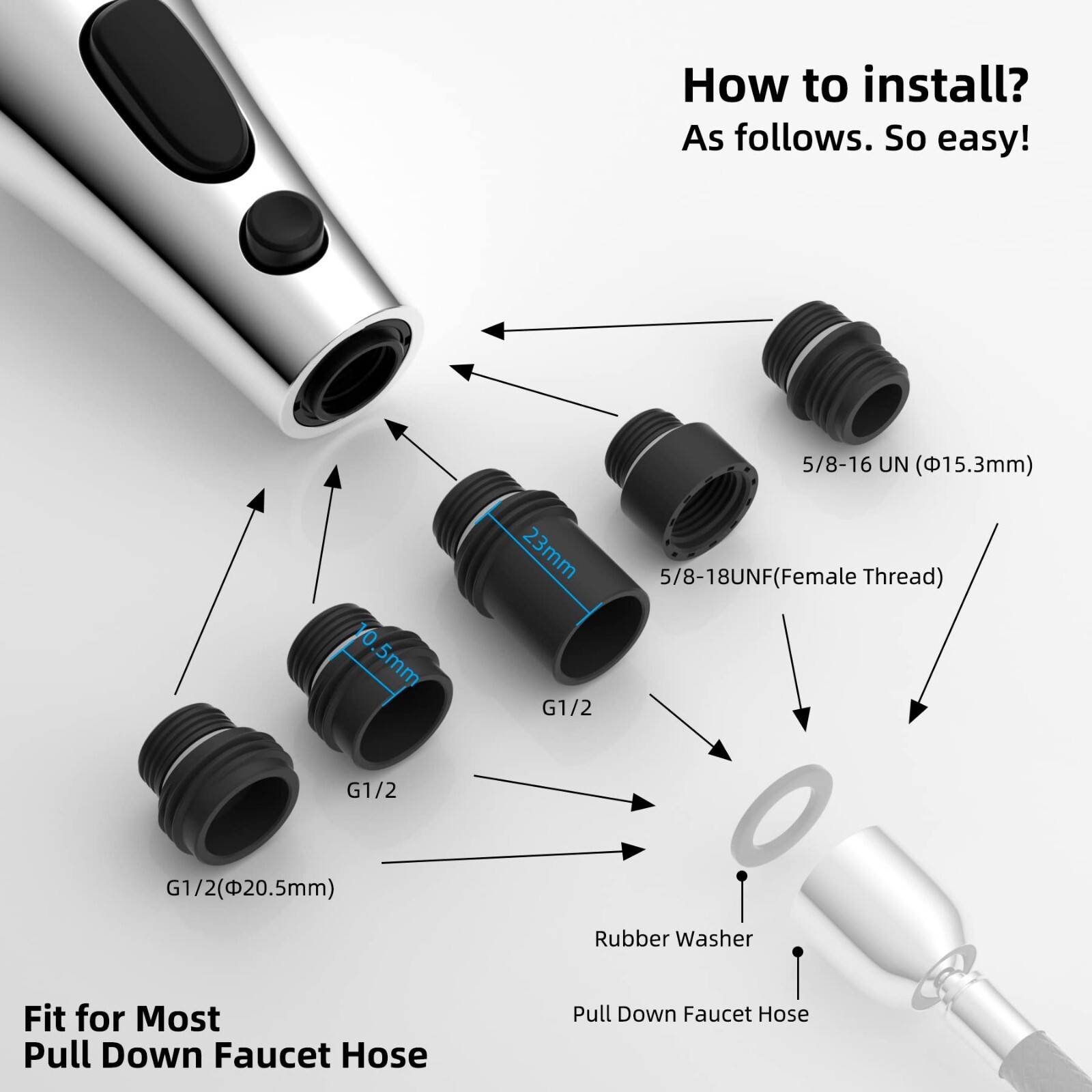 How to install?
As follows. So easy!

5/8-16 UN (Φ15.3mm)

5/8-18UNF(Female Thread)

23mm

G1/2

10.5mm

G1/2

G1/2(Φ20.5mm)

Rubber Washer

Pull Down Faucet Hose

Fit for Most
Pull Down Faucet Hose