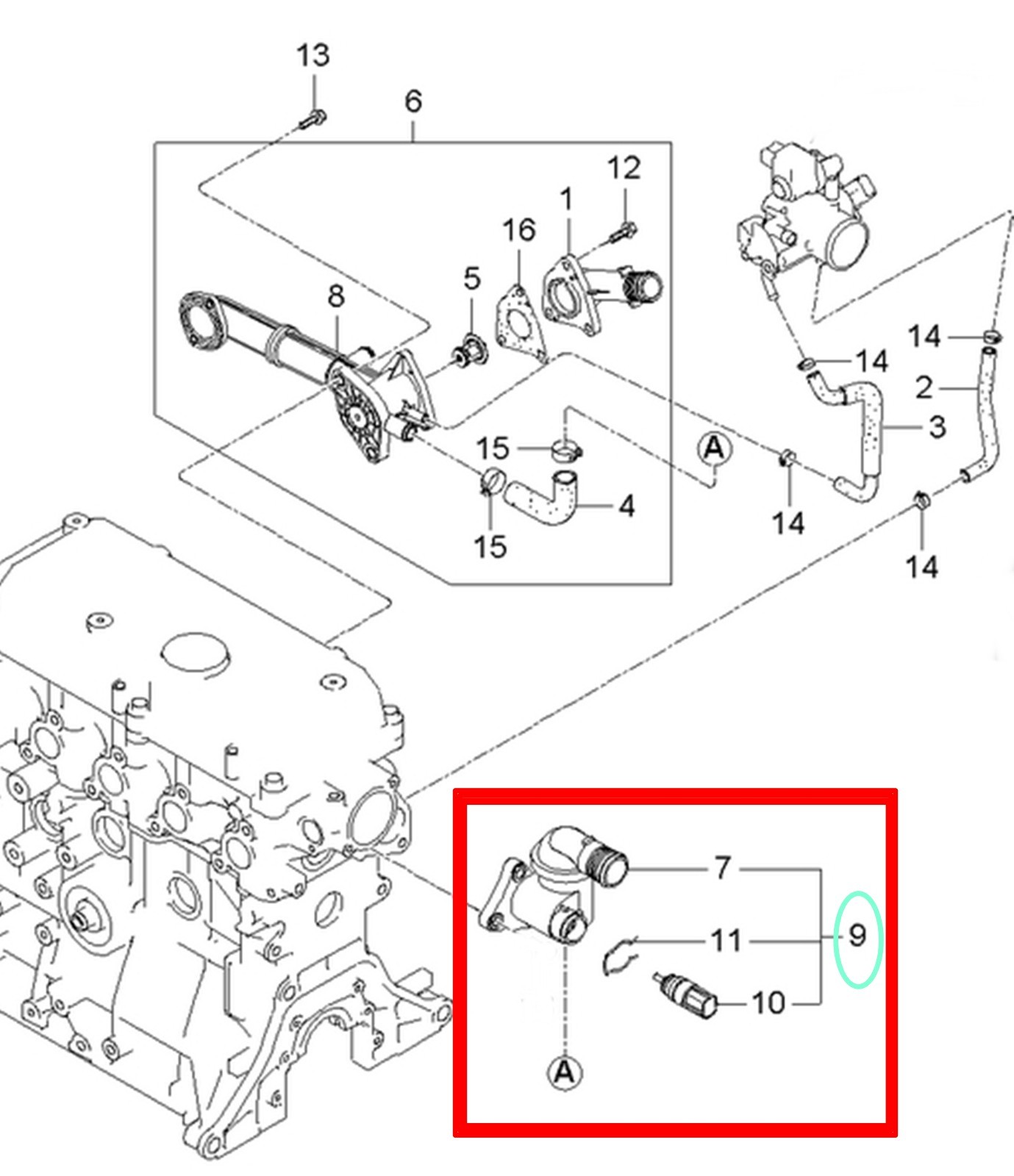 13
6
12
1
16
5
8
14
14
2
3
15
A
4
15
14
14
7
11
9
10
A