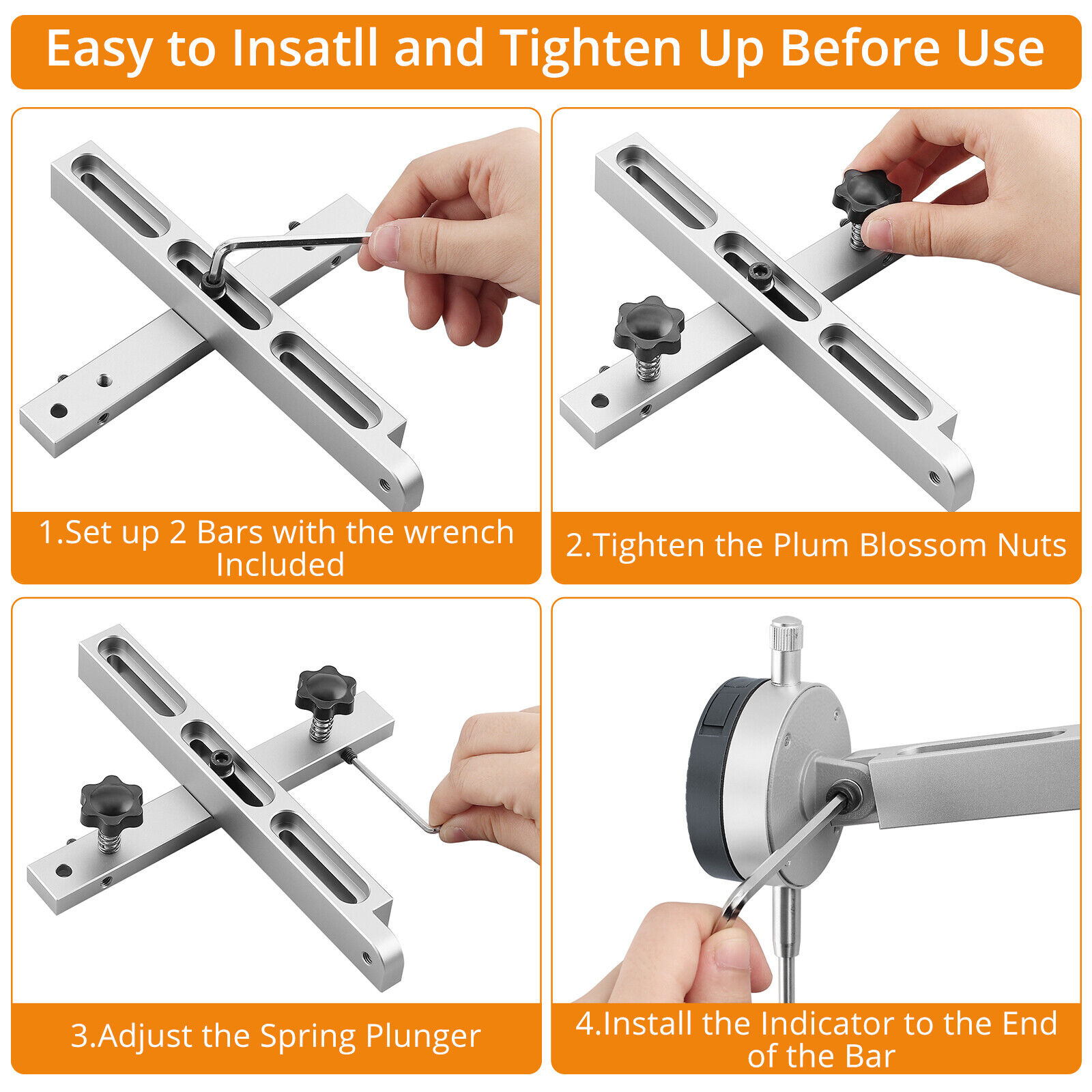 Easy to Insatll and Tighten Up Before Use

1.Set up 2 Bars with the wrench Included

2.Tighten the Plum Blossom Nuts

3.Adjust the Spring Plunger

4.Install the Indicator to the End of the Bar